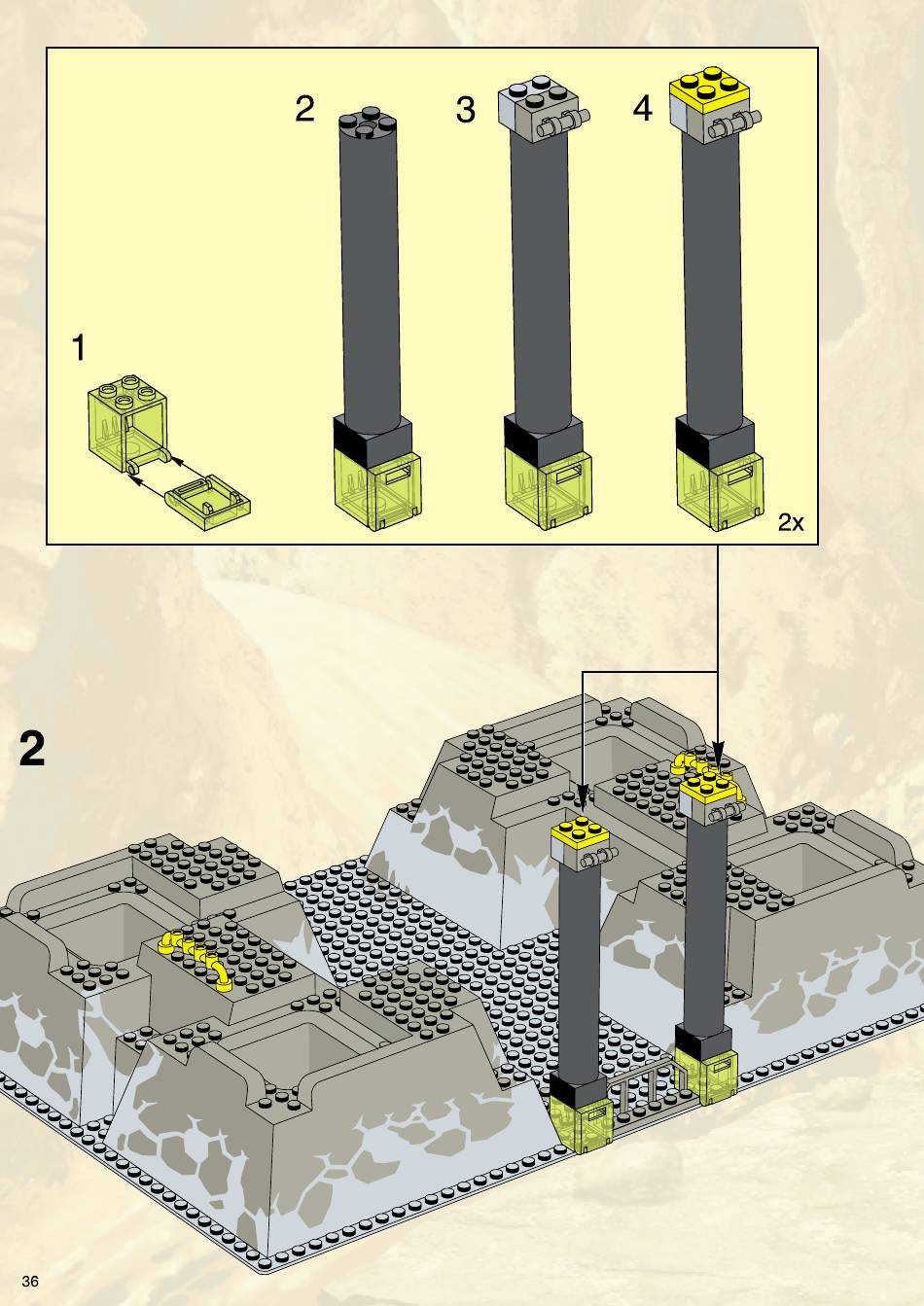 2

3

4

1

2x

2

36