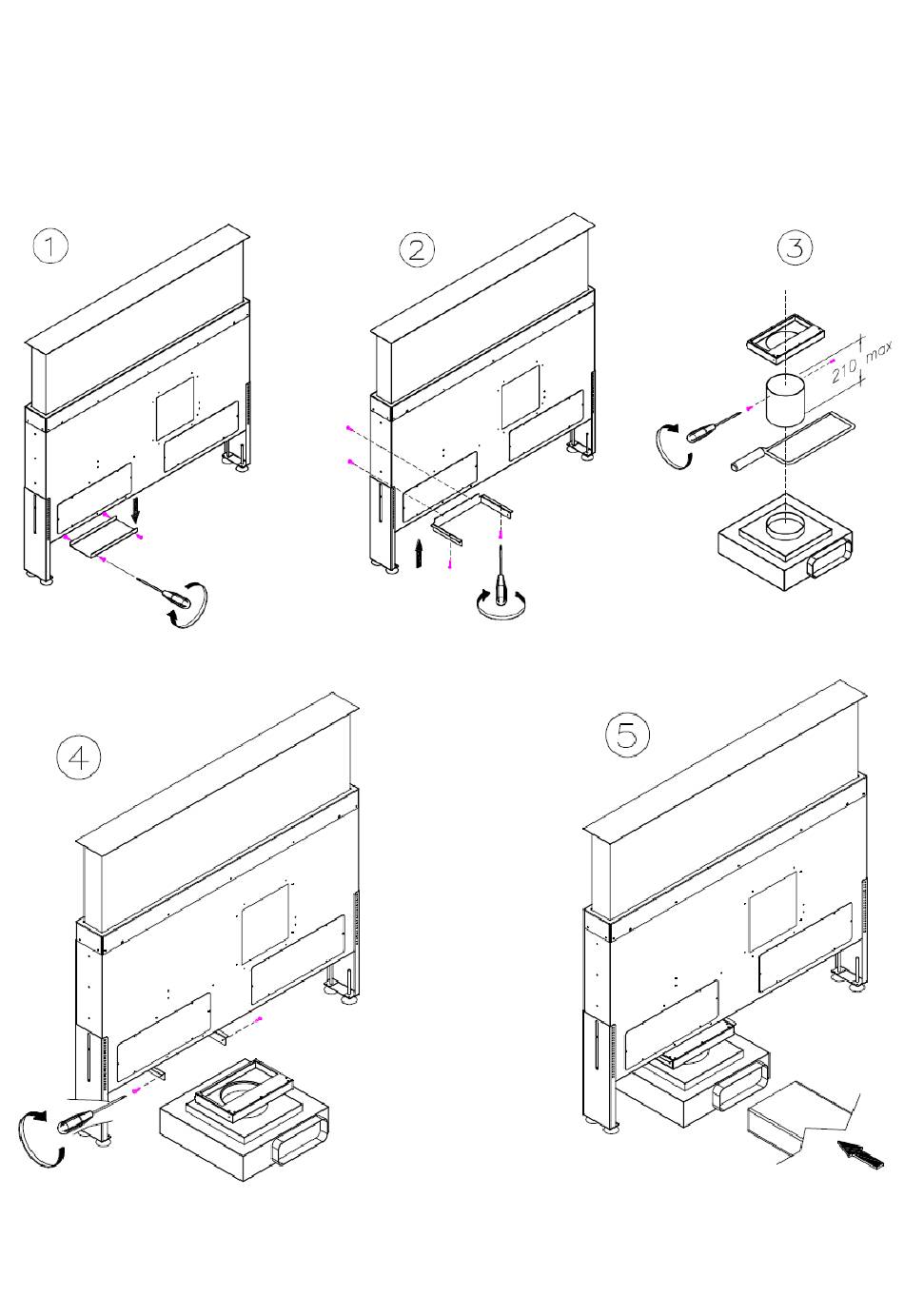 1

2

3

210 max

4

5