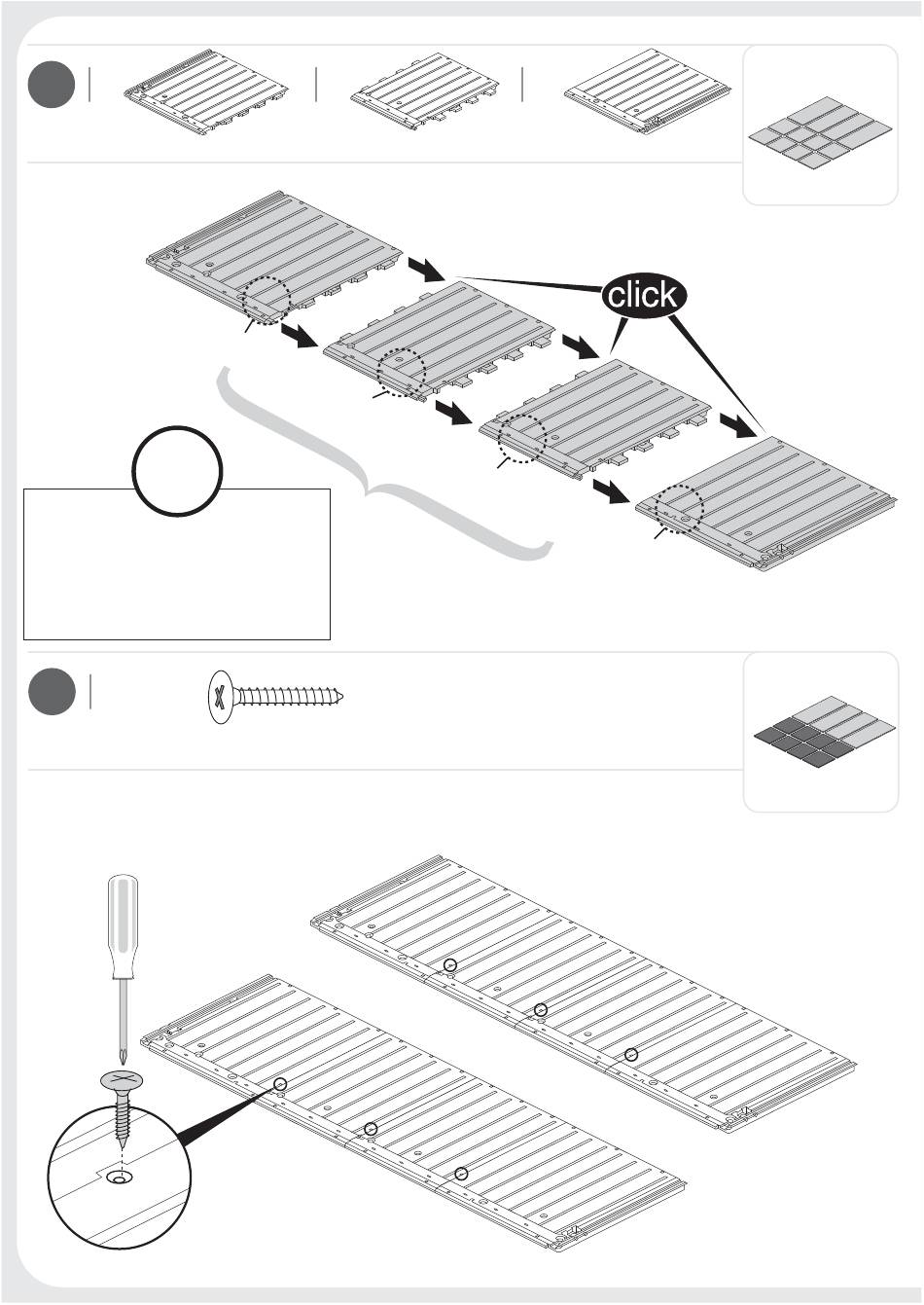 click