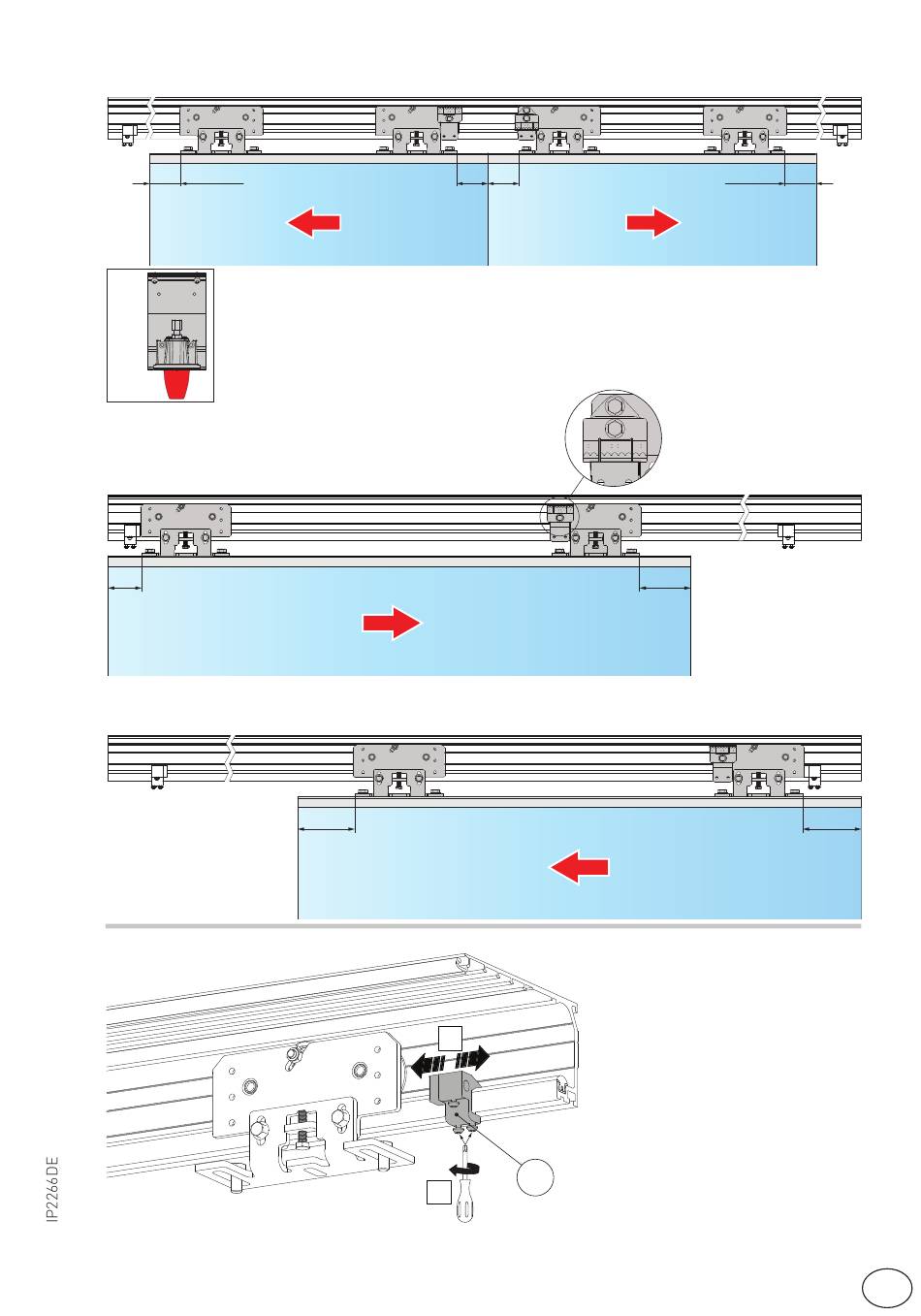 IP2266DE