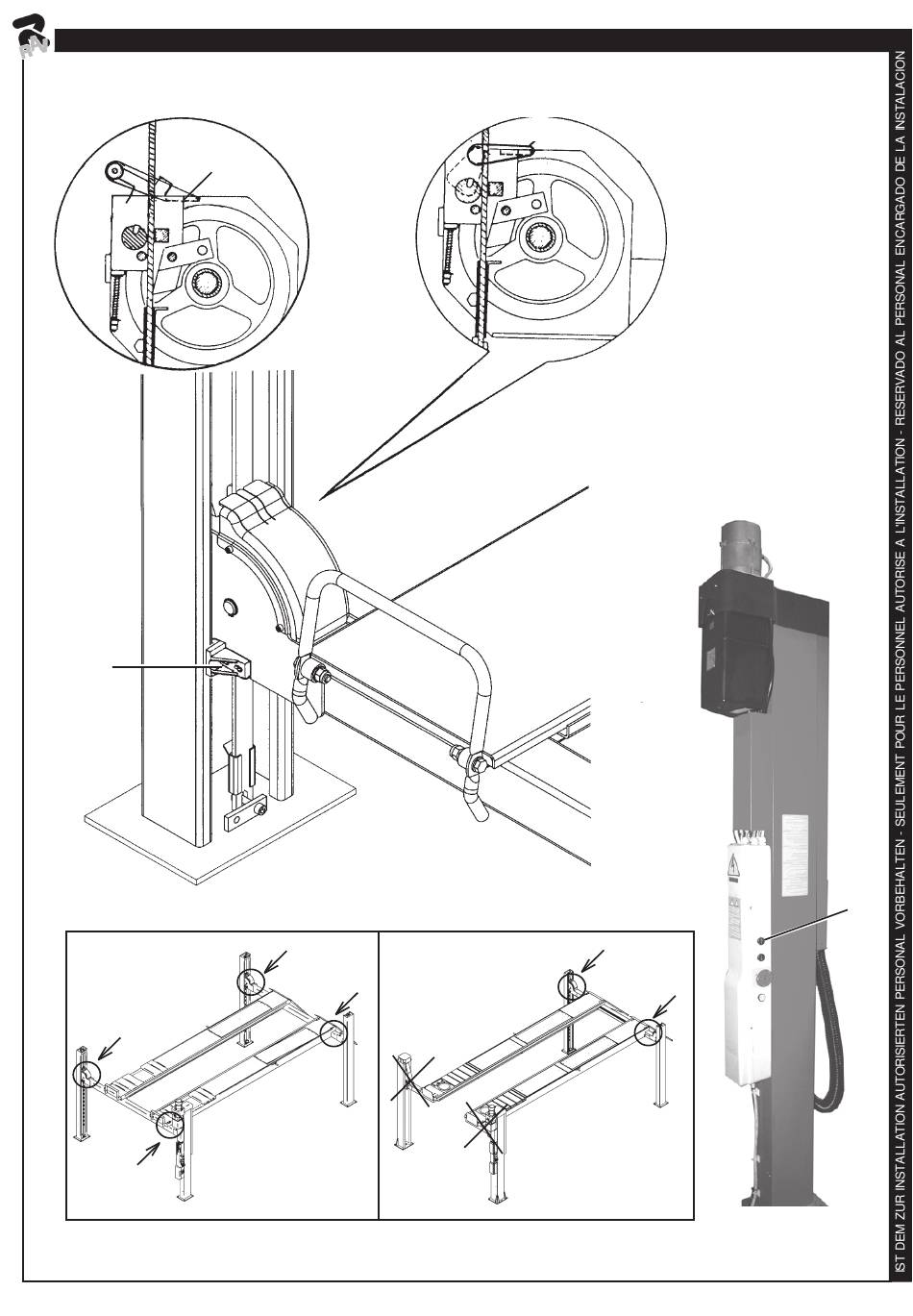 RAV

IST DEM ZUR INSTALLATION AUTORISIERTEN PERSONAL VORBEHALTEN - SEULEMENT POUR LE PERSONNEL AUTORISE A L'INSTALLATION - RESERVADO AL PERSONAL ENCARGADO DE LA INSTALACION