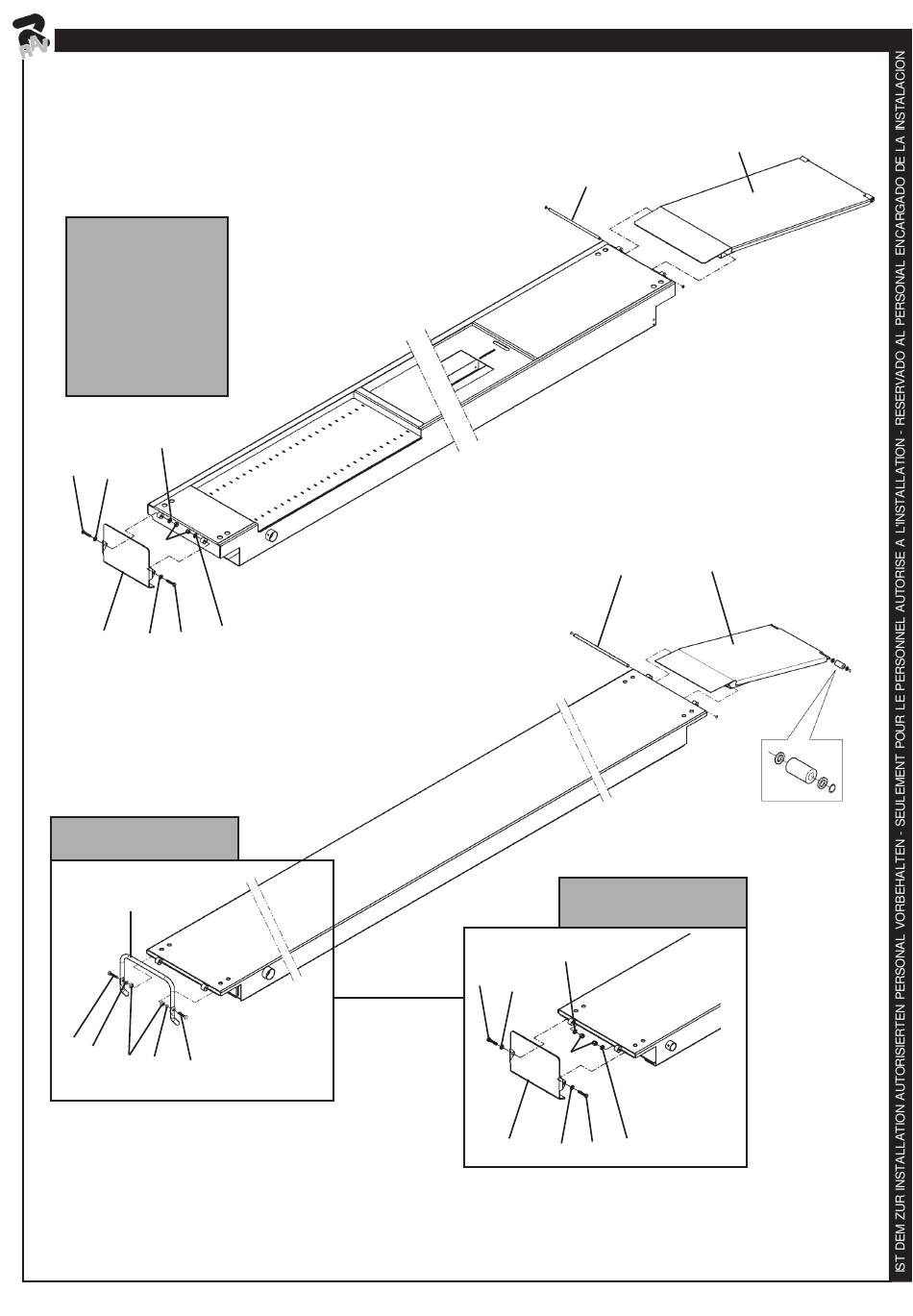 RAV

IST DEM ZUR INSTALLATION AUTORISIERTEN PERSONAL VORBEHALTEN - SEULEMENT POUR LE PERSONNEL AUTORISE A L'INSTALLATION - RESERVADO AL PERSONAL ENCARGADO DE LA INSTALACION