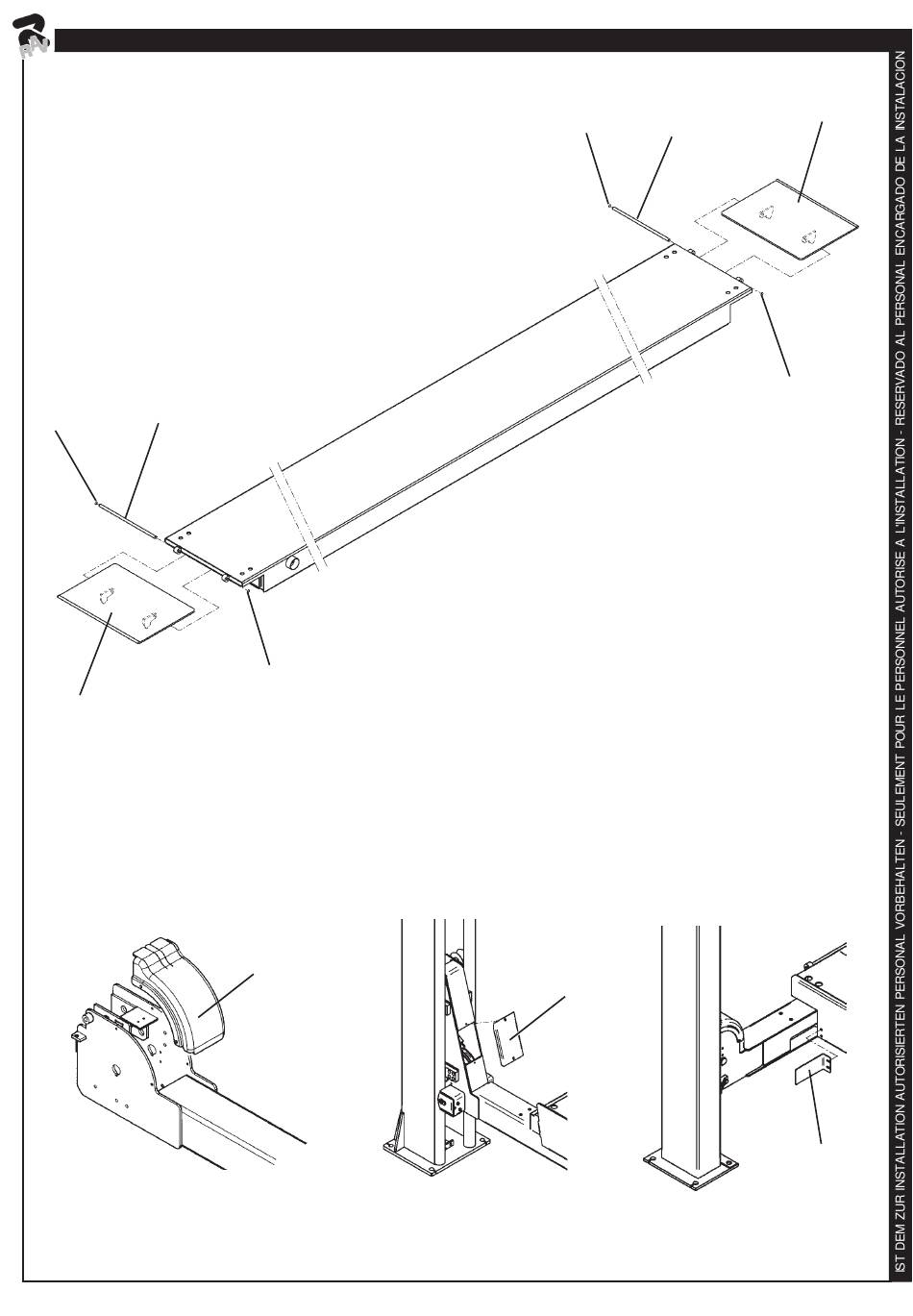 RAV

IST DEM ZUR INSTALLATION AUTORISIERTEN PERSONAL VORBEHALTEN - SEULEMENT POUR LE PERSONNEL AUTORISE A L'INSTALLATION - RESERVADO AL PERSONAL ENCARGADO DE LA INSTALACION