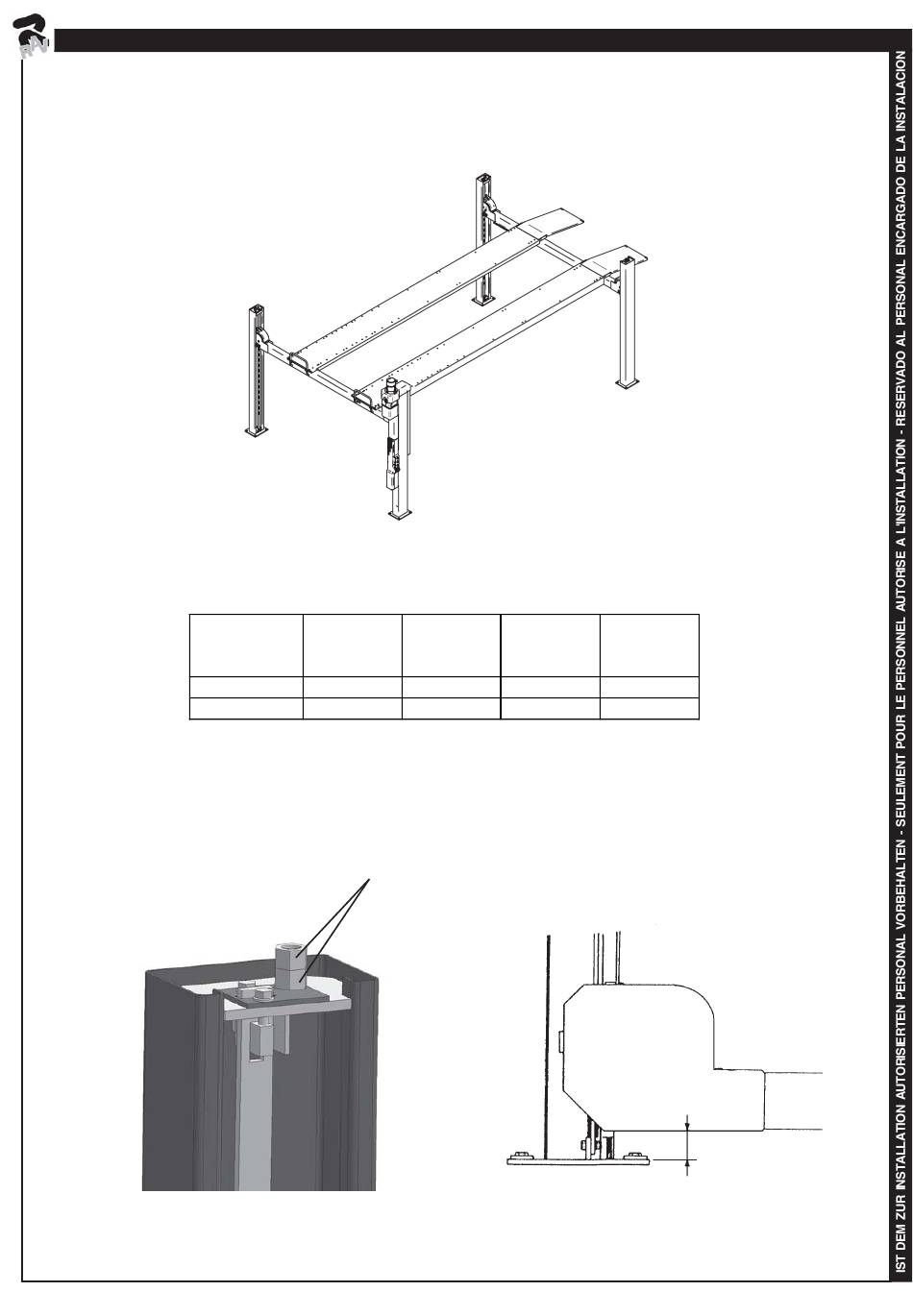 RAV

IST DEM ZUR INSTALLATION AUTORISERTEN PERSONAL VORBEHALTEN - SEULEMENT POUR LE PERSONNEL AUTORISE A L'INSTALLATION - RESERVADO AL PERSONAL ENCARGADO DE LA INSTALACION