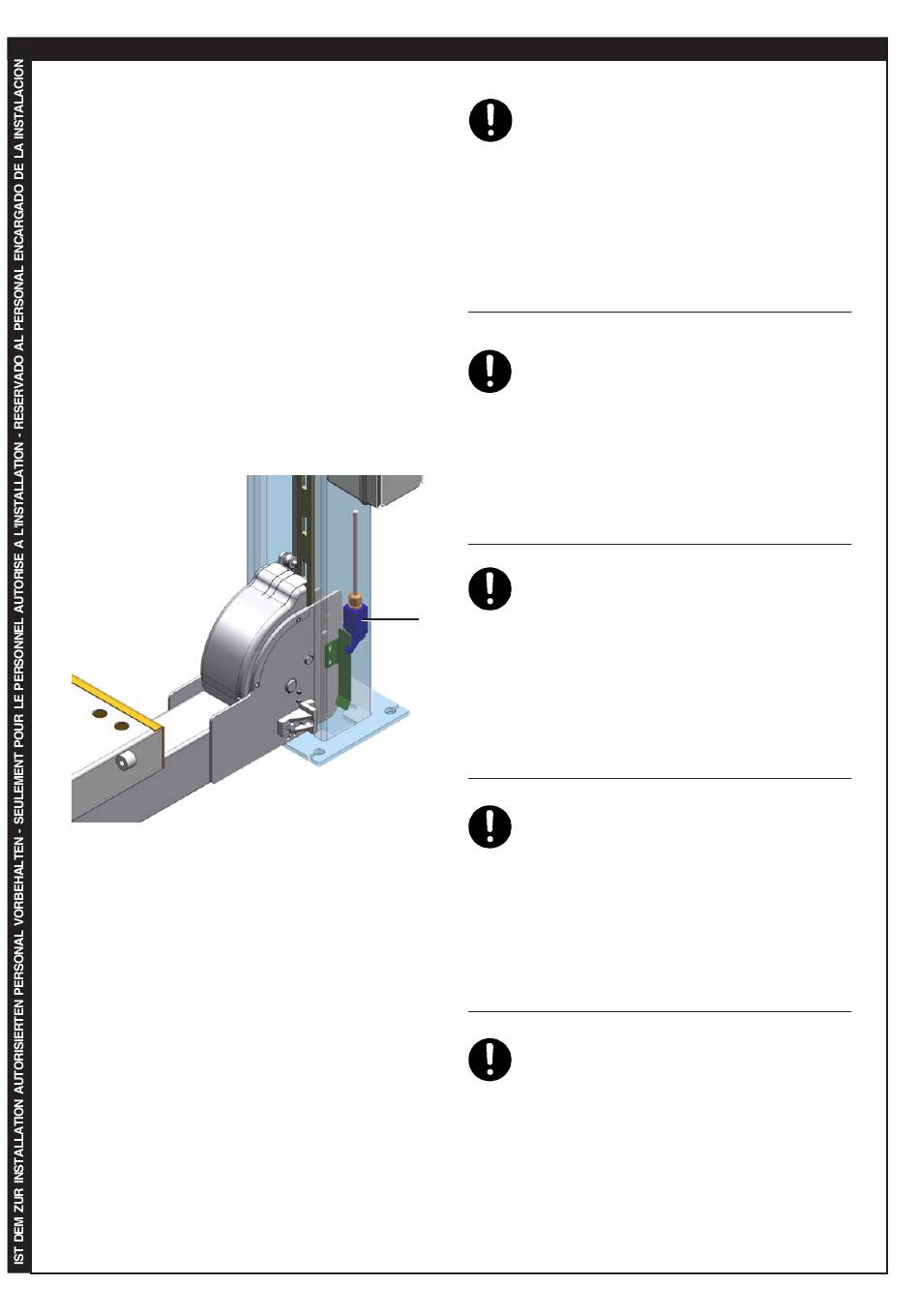 IST DEM ZUR INSTALLATION AUTORISIERTEN PERSONAL VORBEHALTEN - SEULEMENT POUR LE PERSONNEL AUTORISE A L'INSTALLATION - RESERVADO AL PERSONAL ENCARGADO DE LA INSTALACION