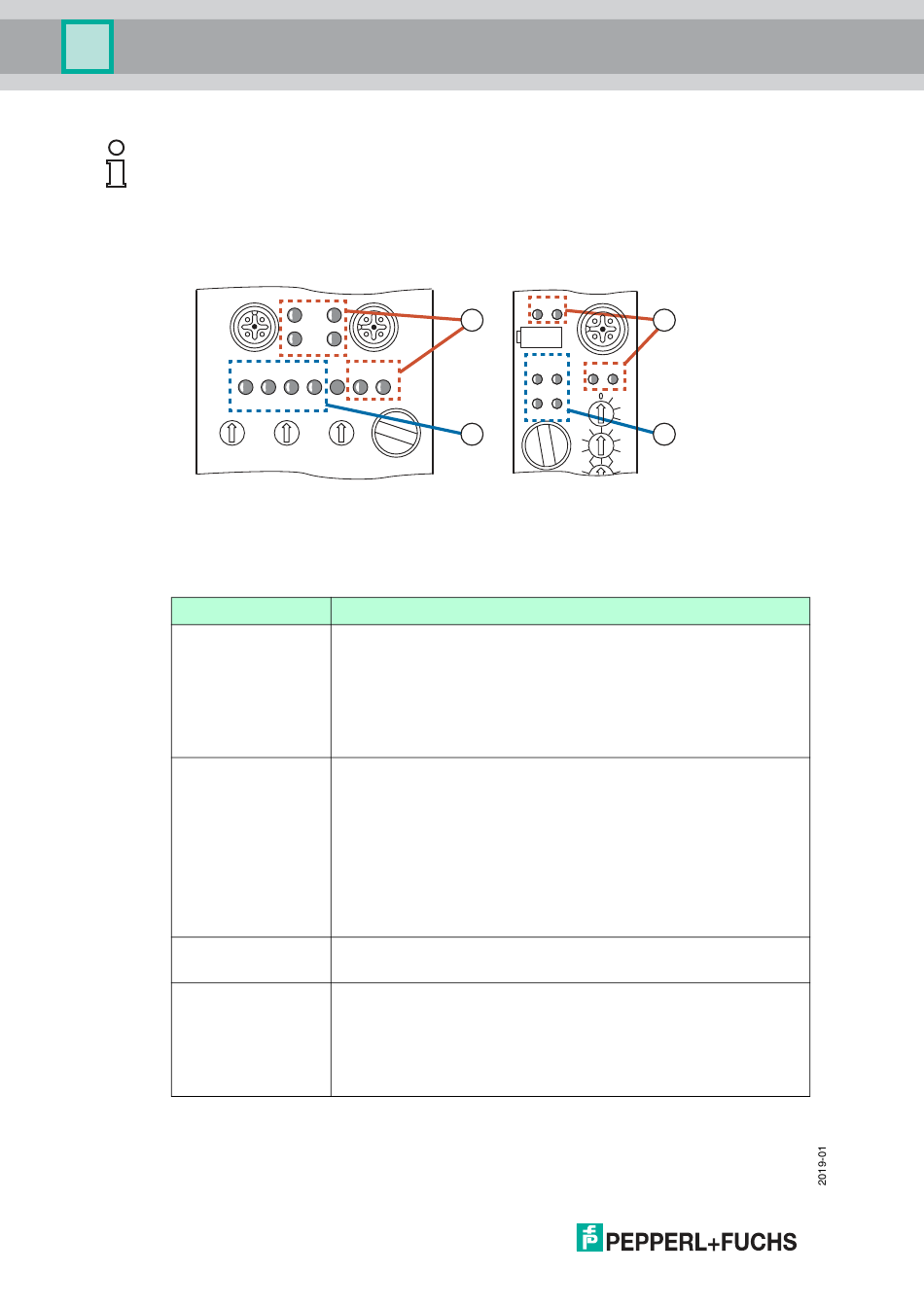 0

2019-01

PEPPERL+FUCHS