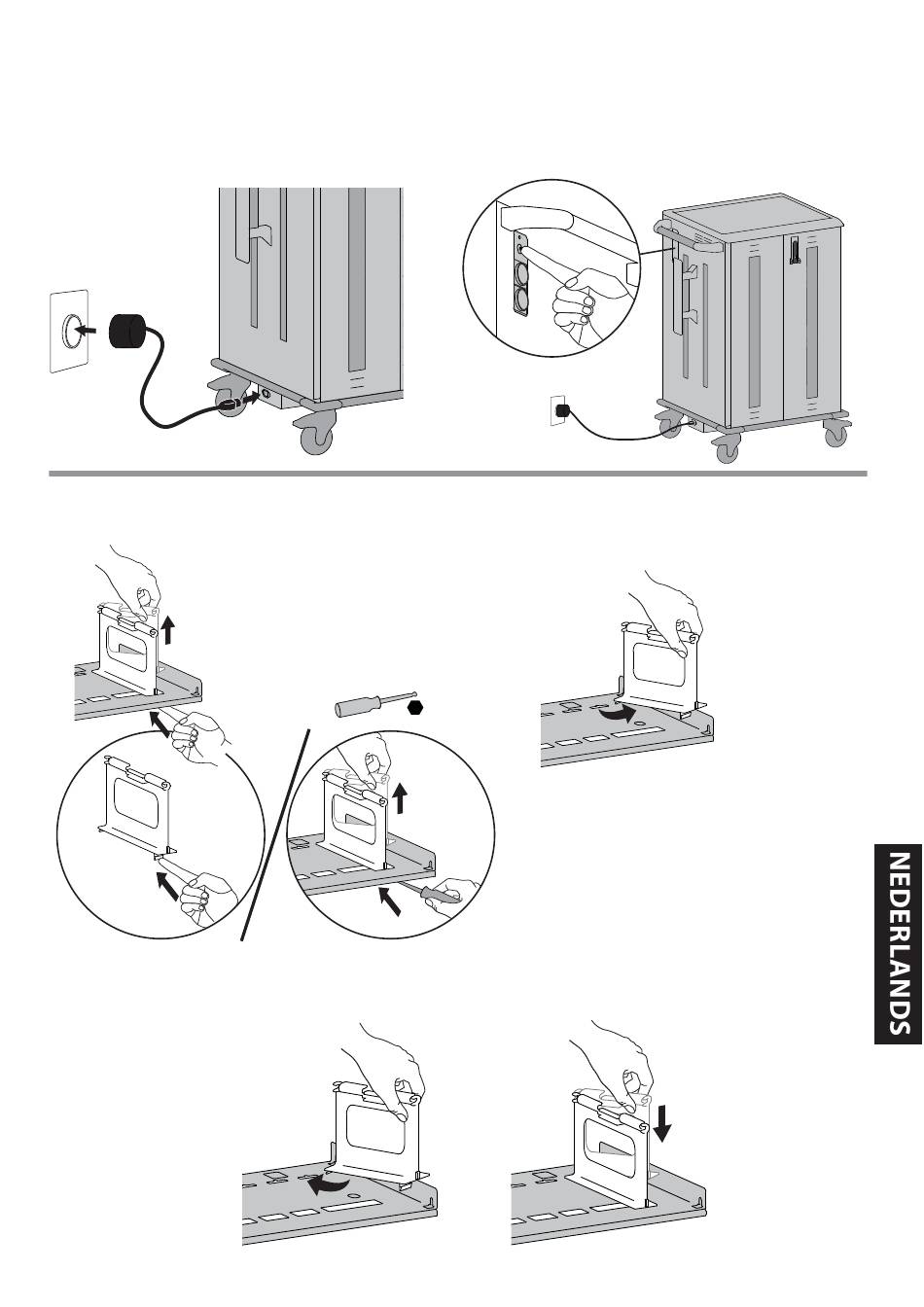 NEDERLANDS