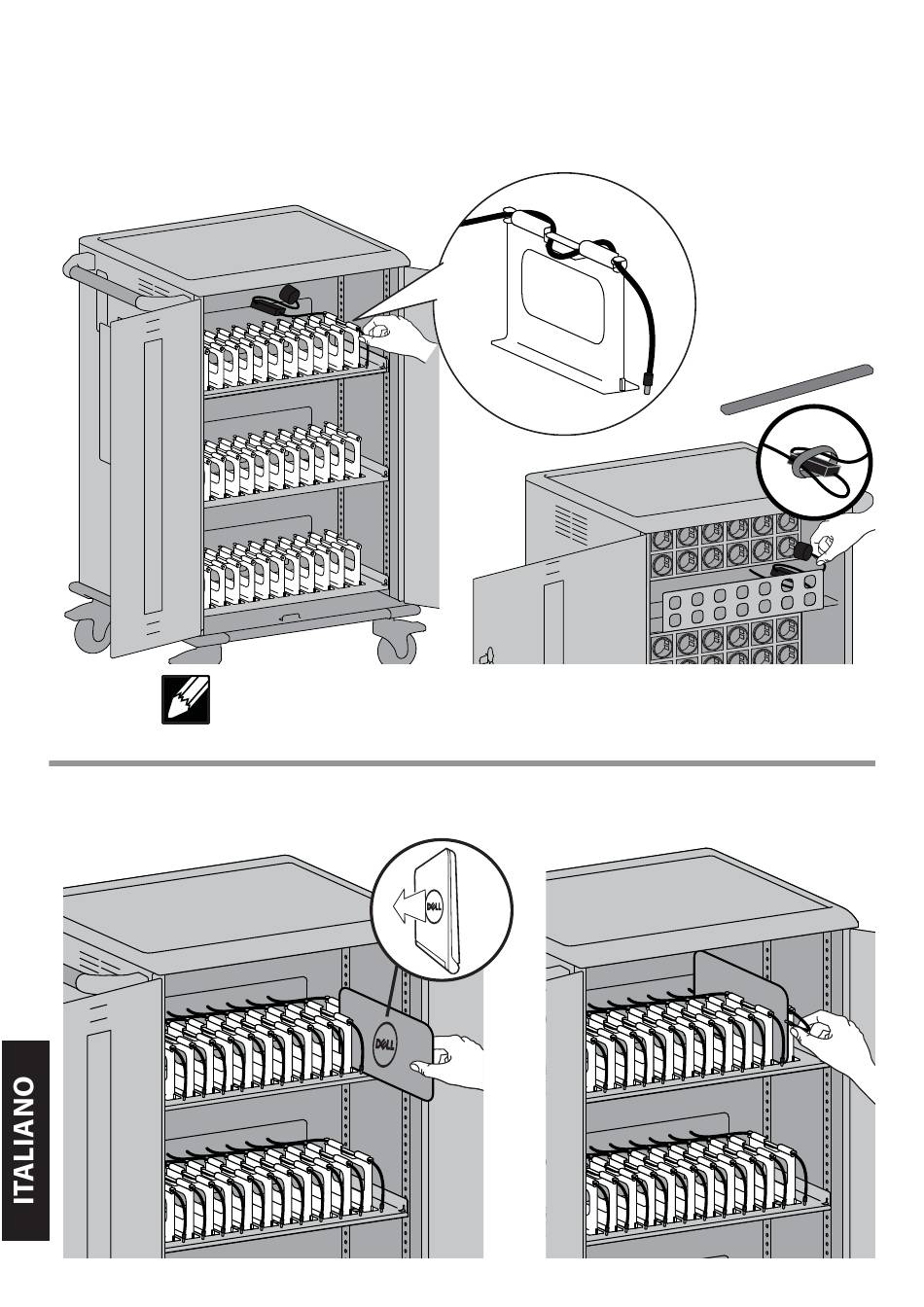 DELL

DELL

ITALIANO