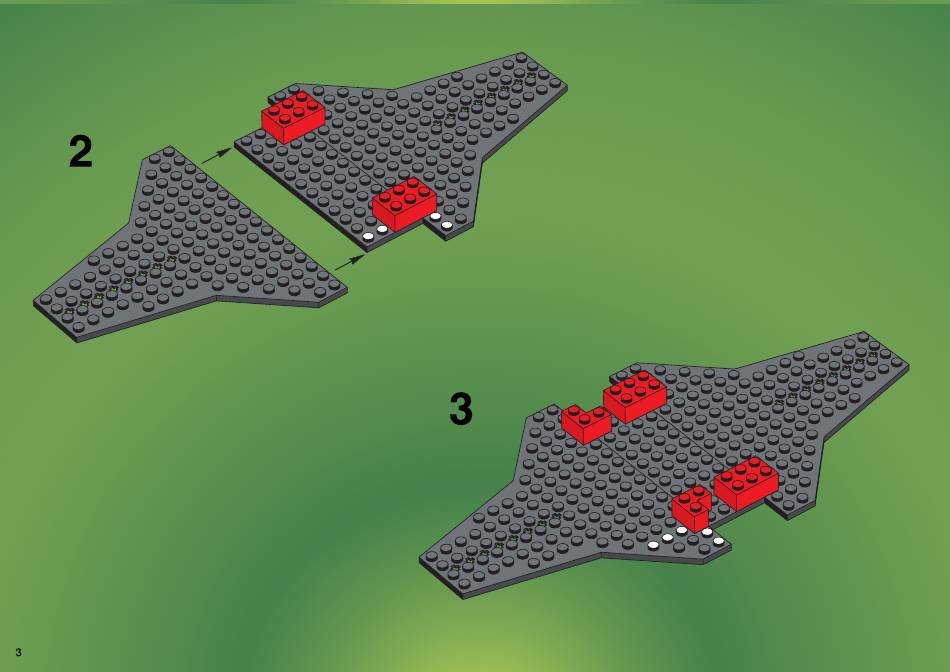 2

3

3