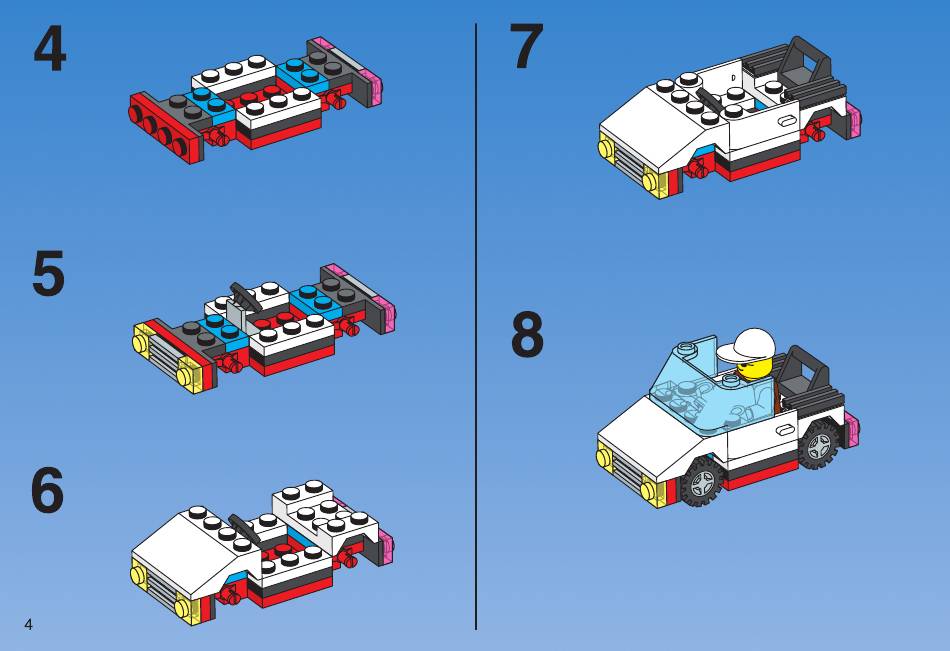 4

5

6

7

8

4