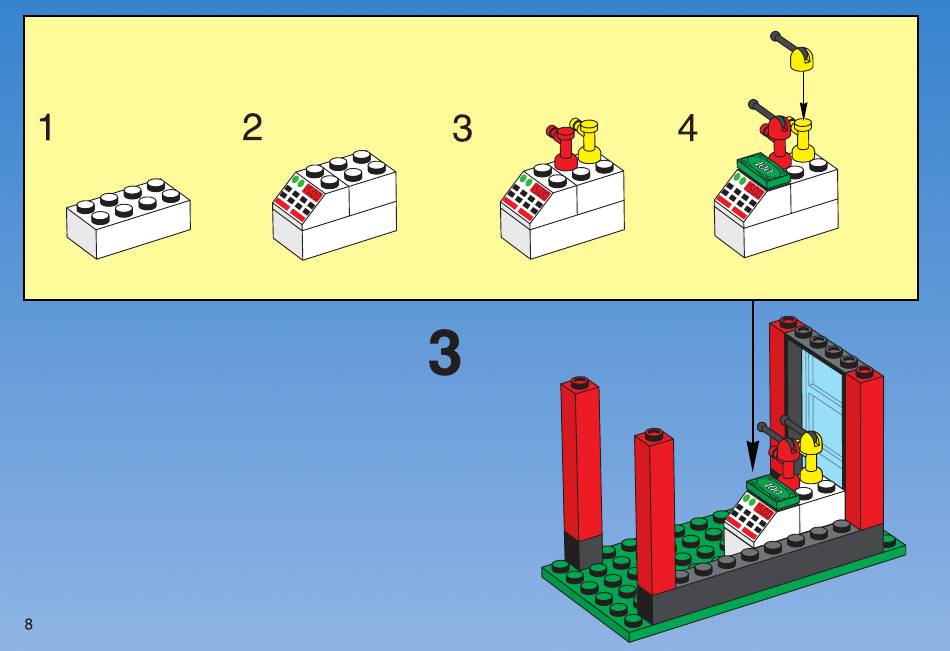 1

2

3

4

100

3

100

8