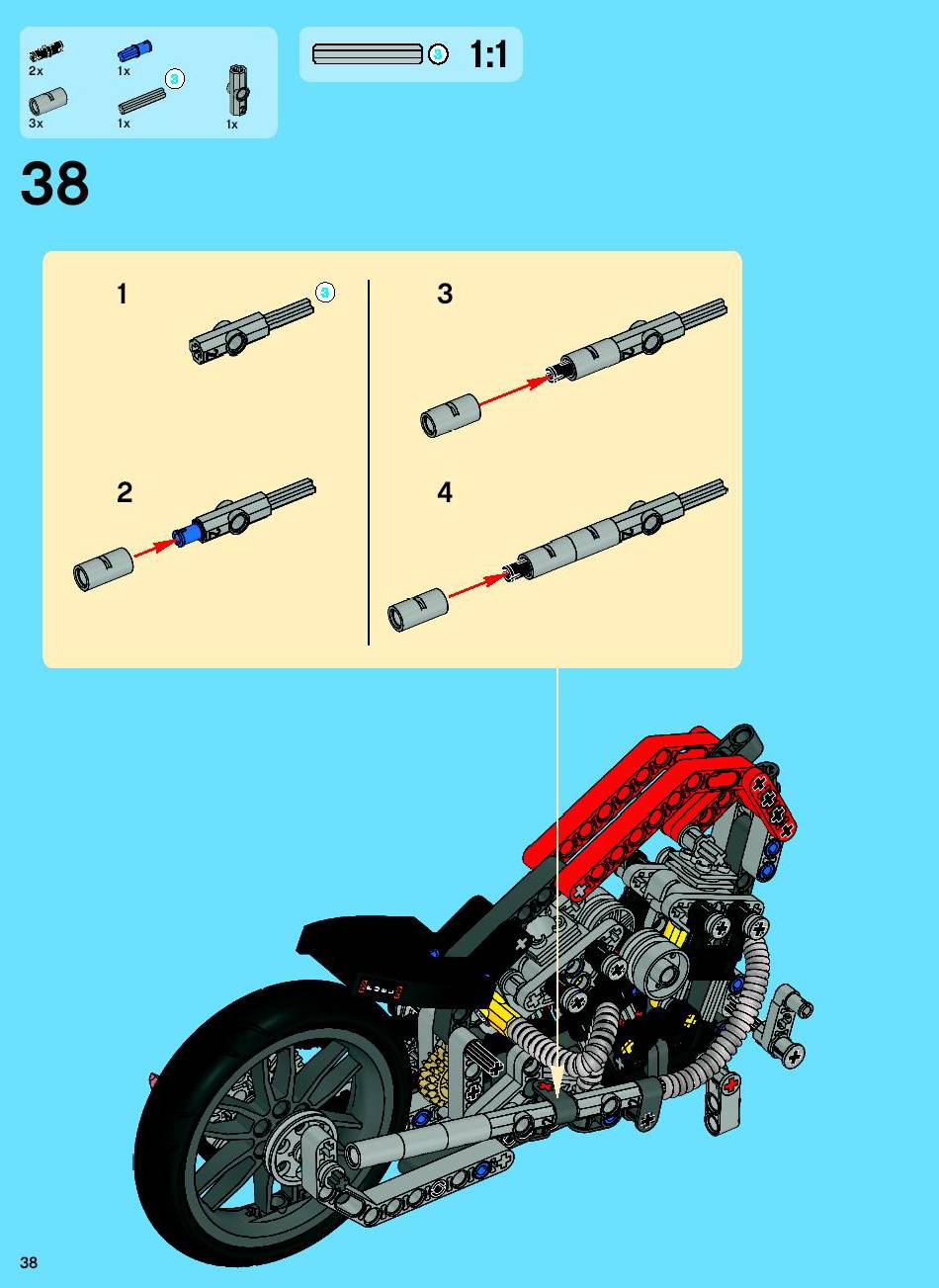 2x
1x
3
3x
1x
1x

4
1:1

38

1
3

2

3

4

38