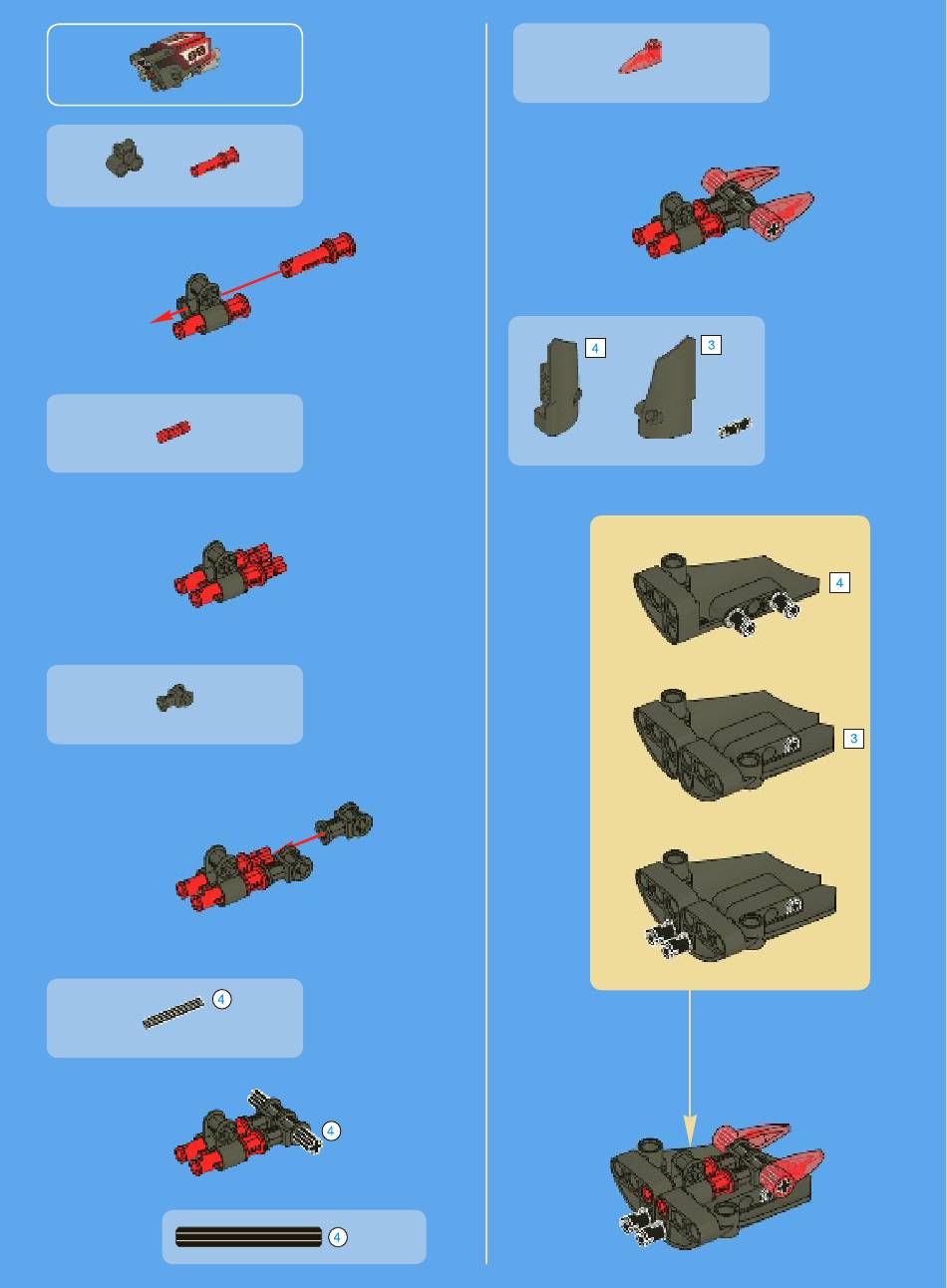 4

4

4

4

3

4

3