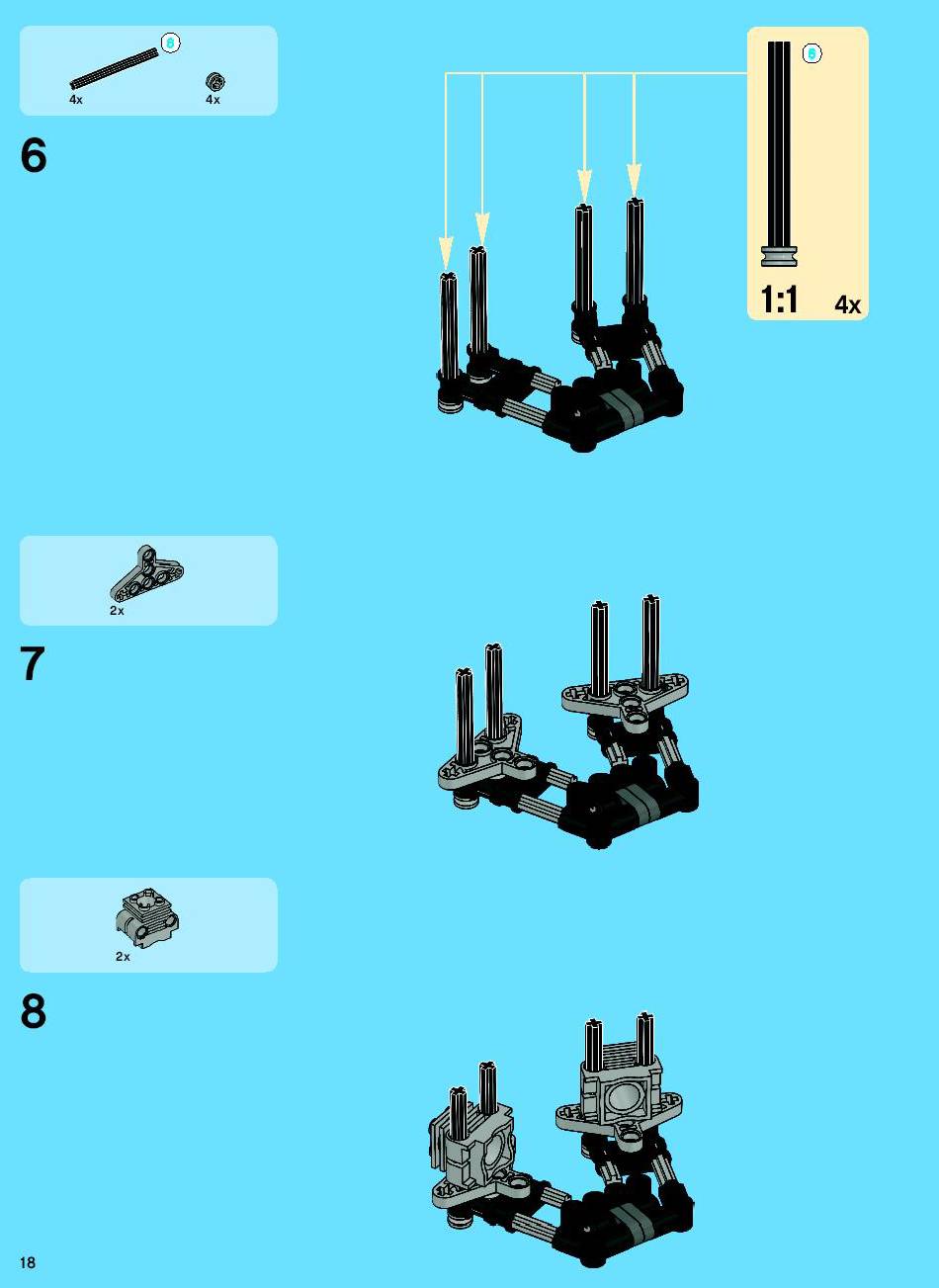 8
4x
4x

6

8
1:1
4x

2x

7

2x

8

18