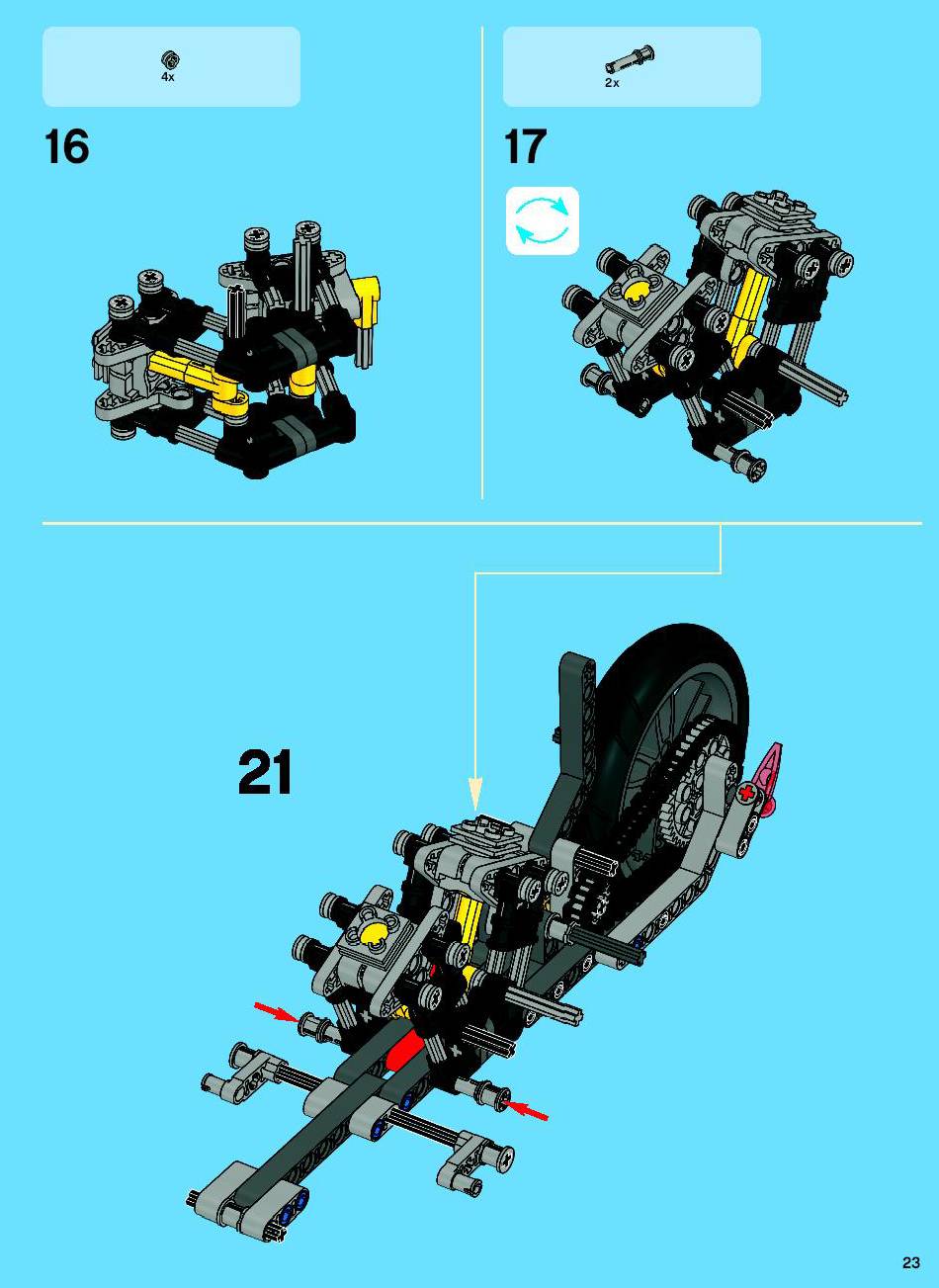 4x

16

2x

17

21

23