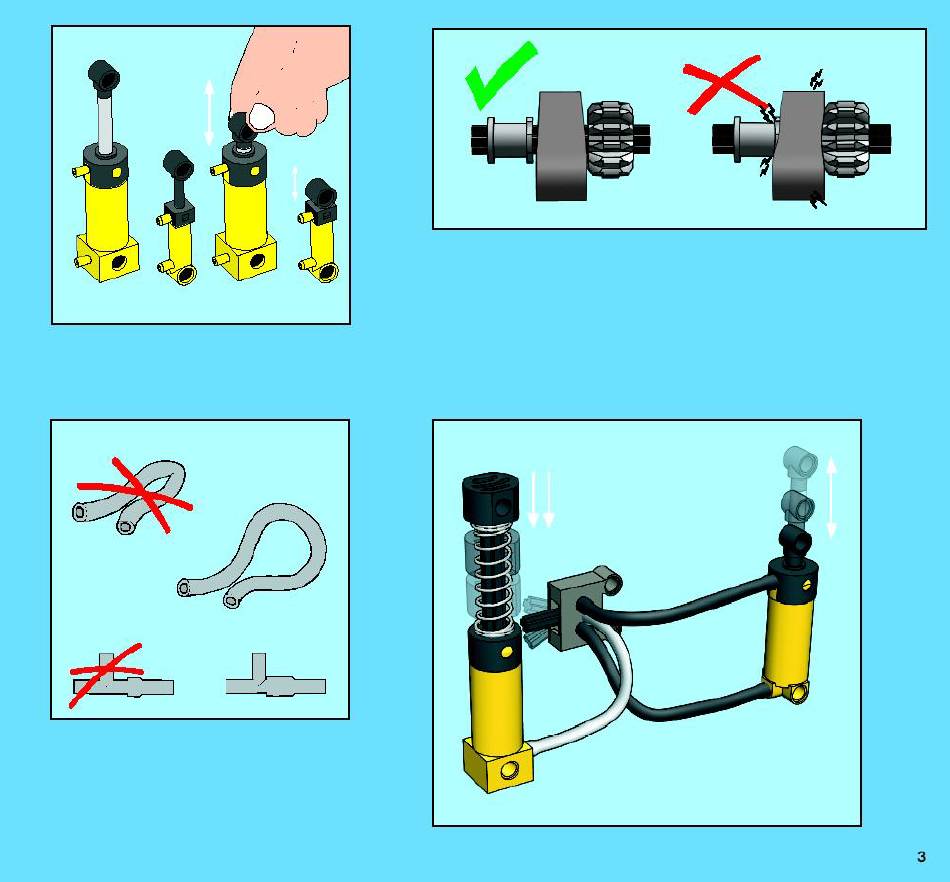 3