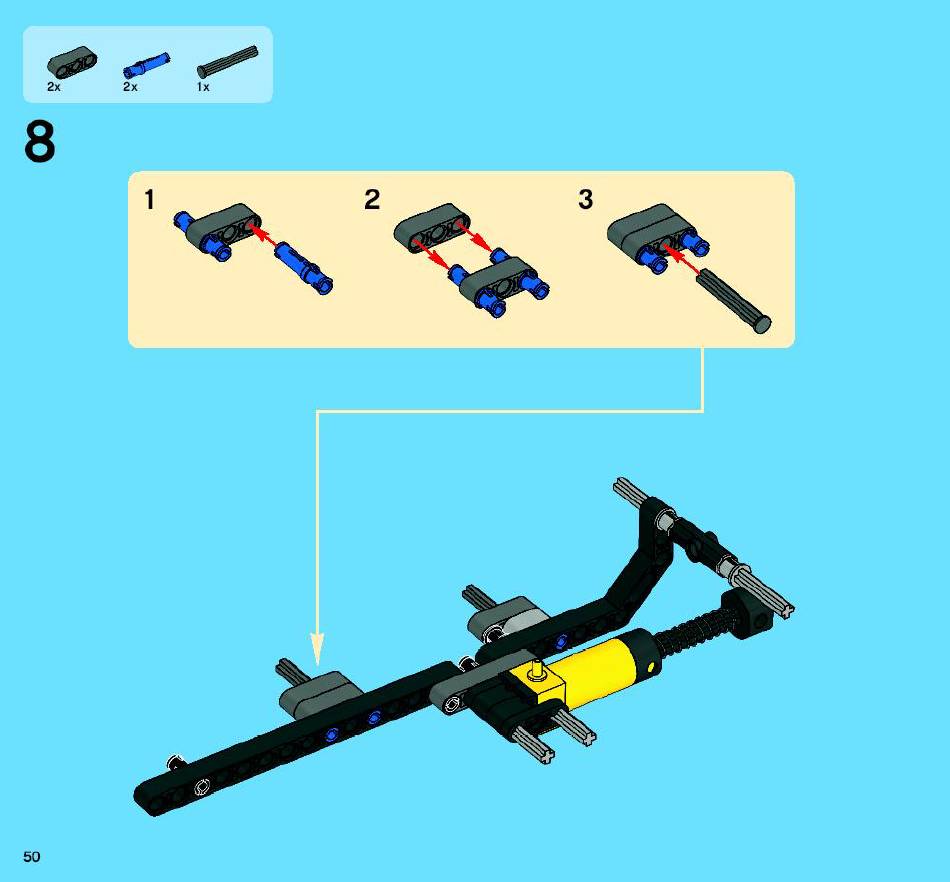 2x 2x 1x

8

1

2

3

50