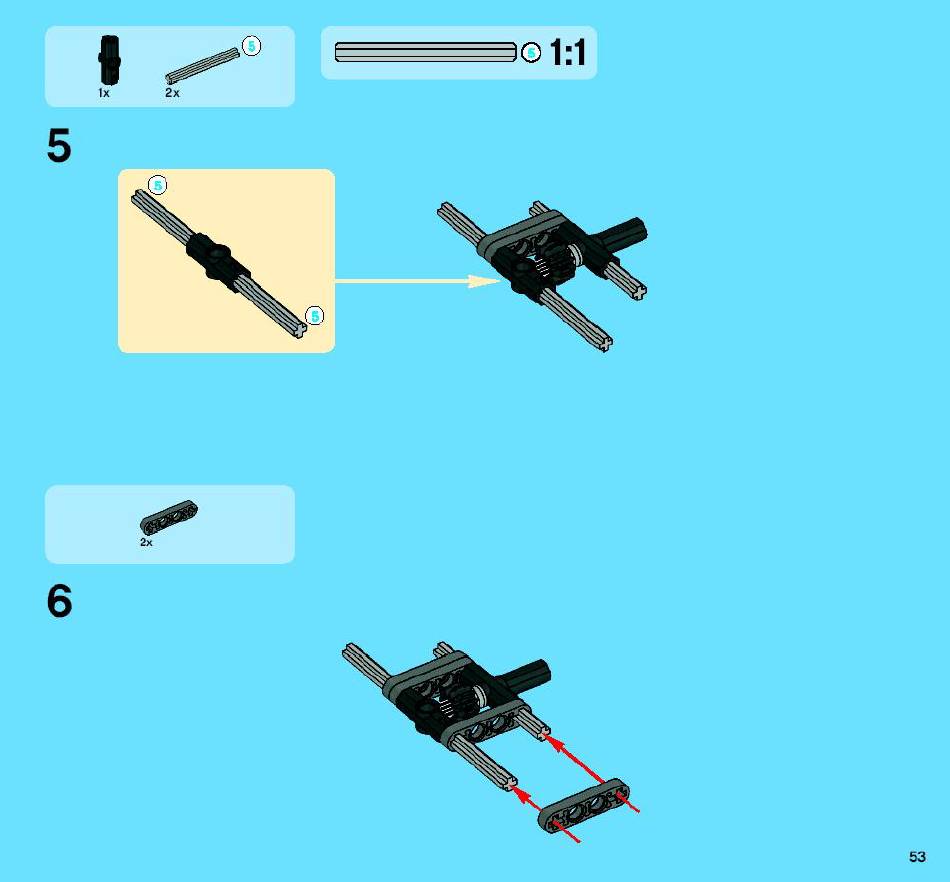 1x 2x 5

5 1:1

5

5

5

2x

6

53