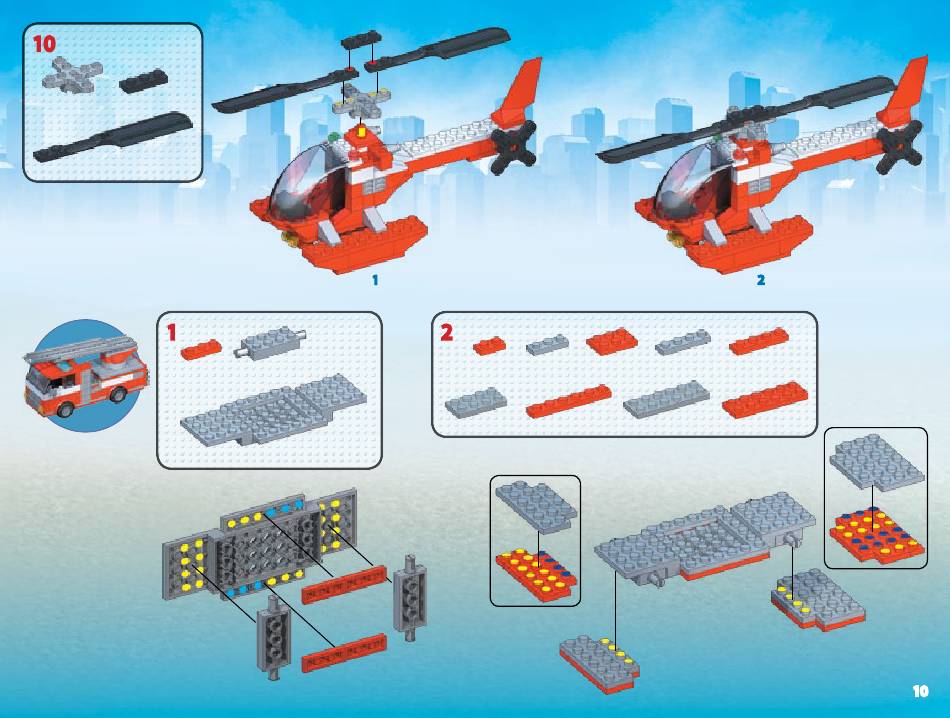 10

1

2

1

2

10