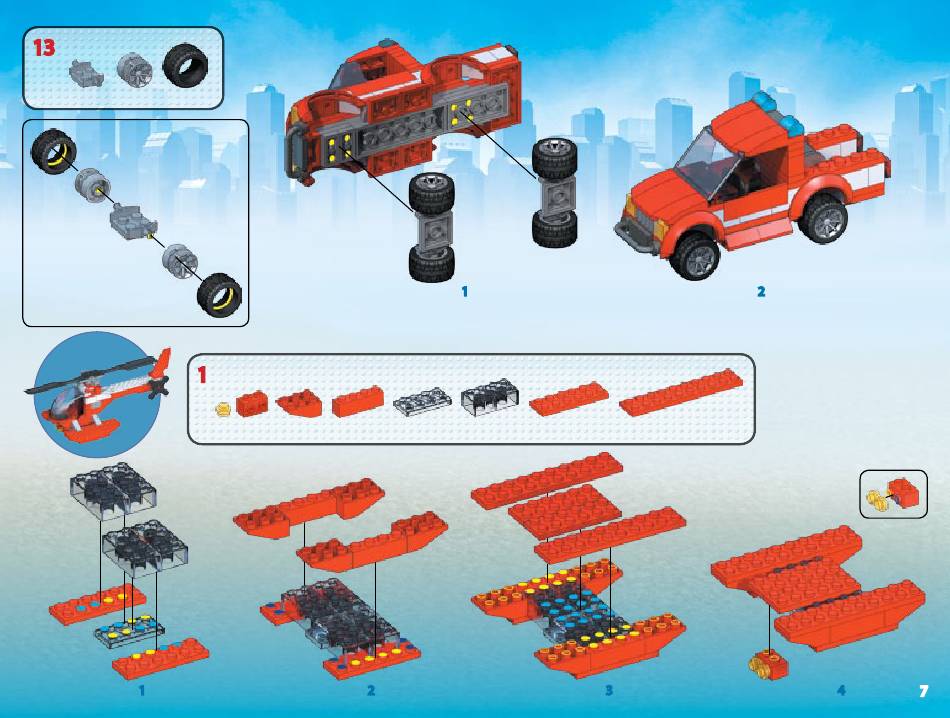 13

1

2

1

1

2

3

4

7