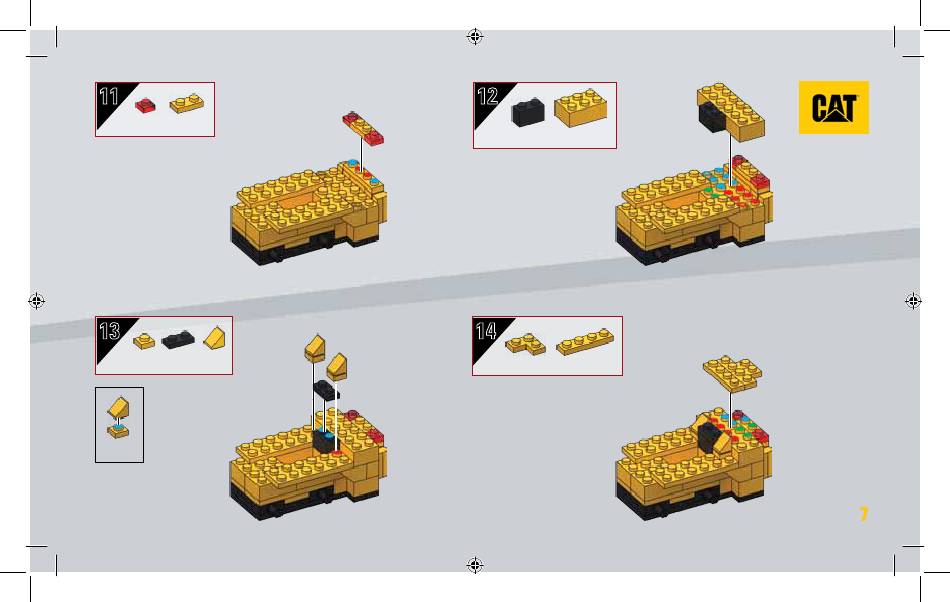 11

12

CAT

13

14

7