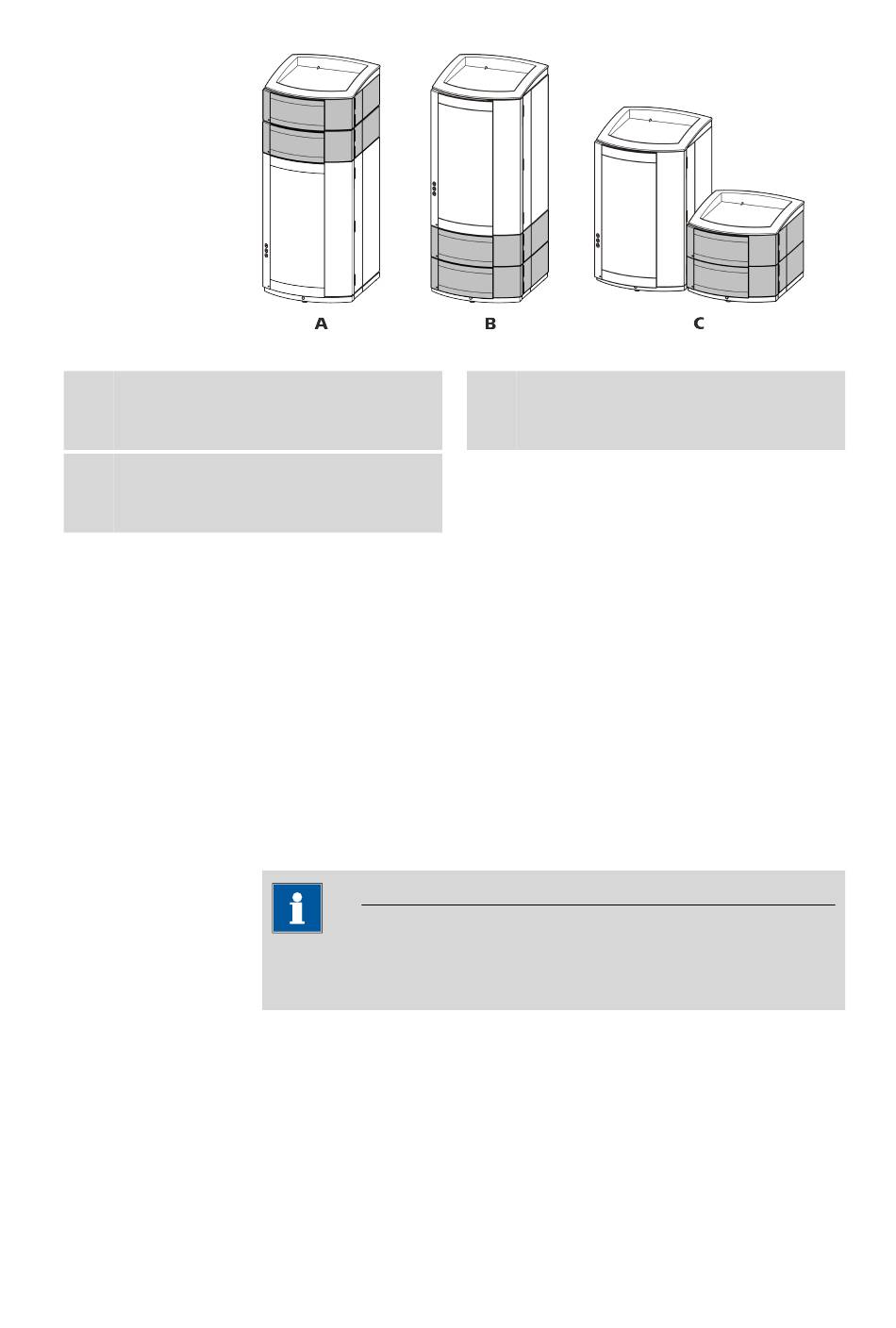 A

B

C