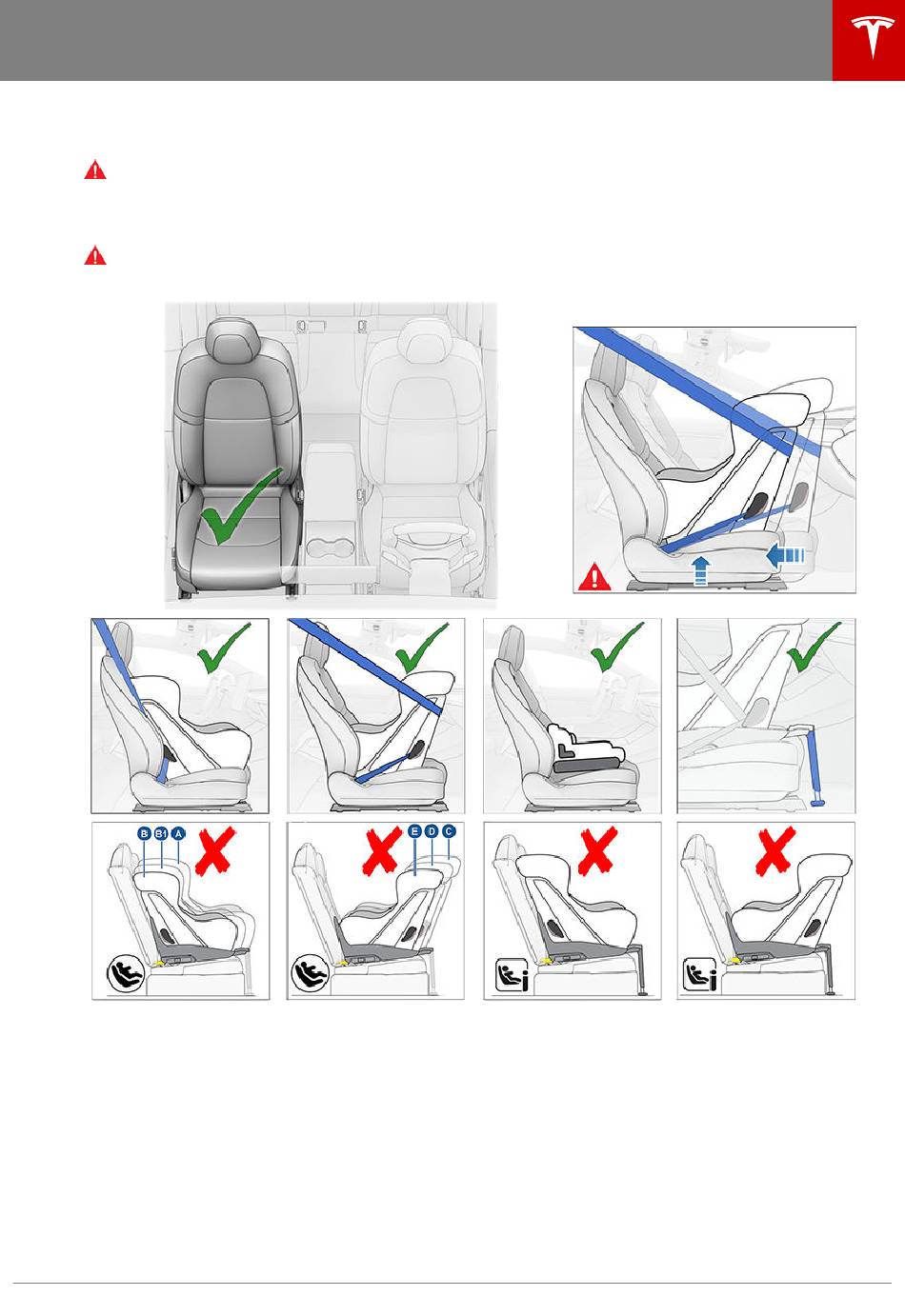 B B1 A

E D C