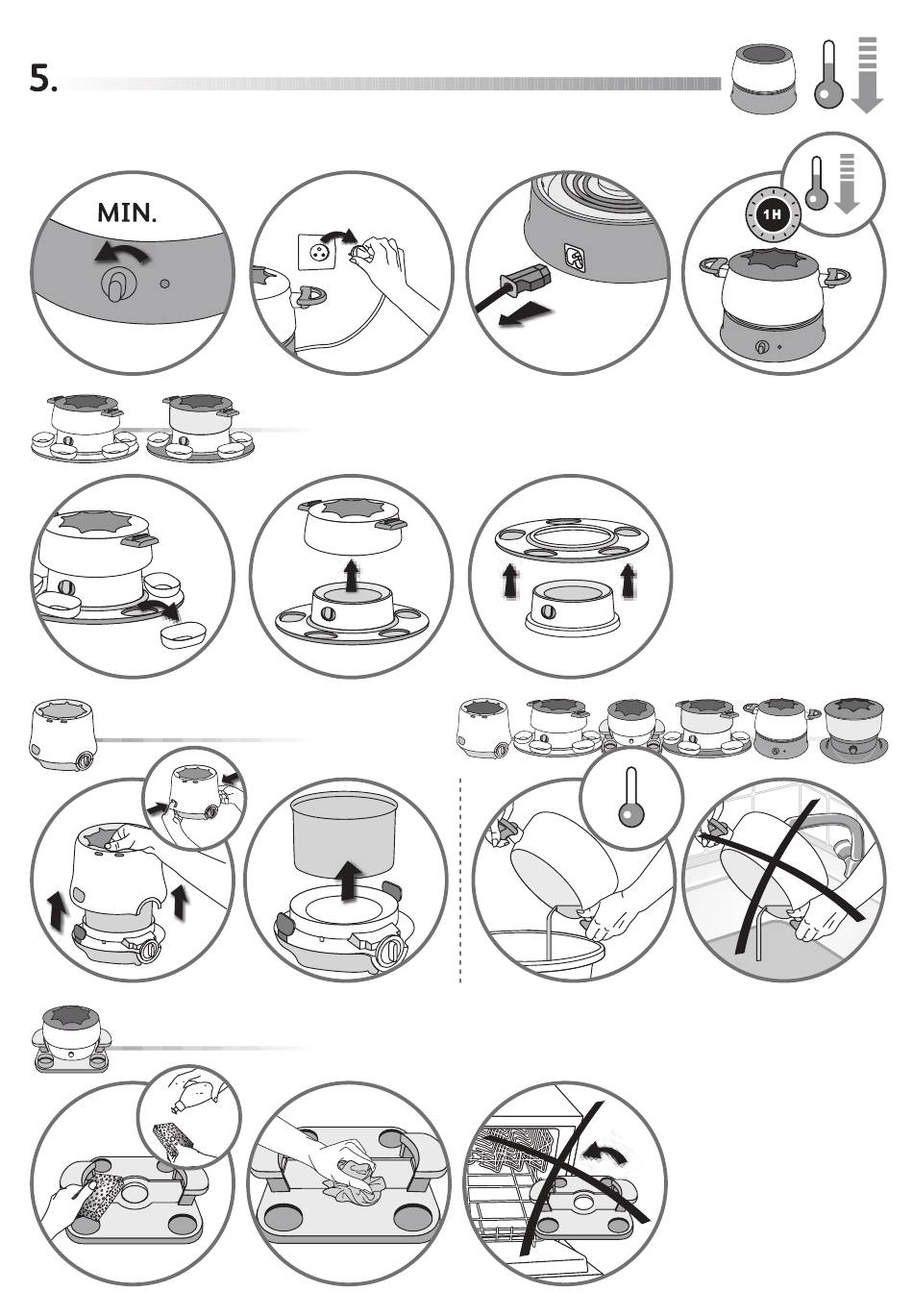 5.

MIN.

1H