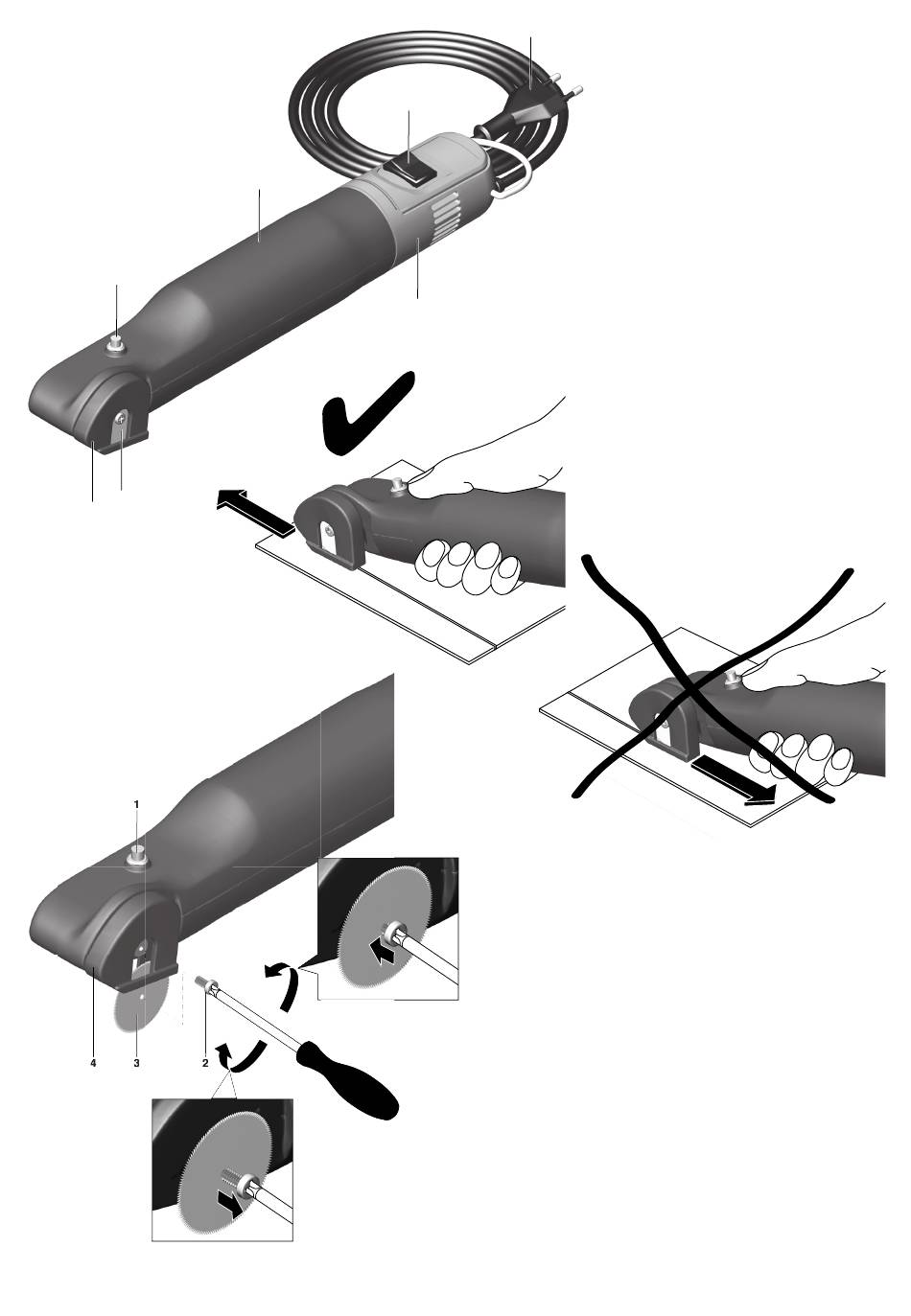 1

4 3 2