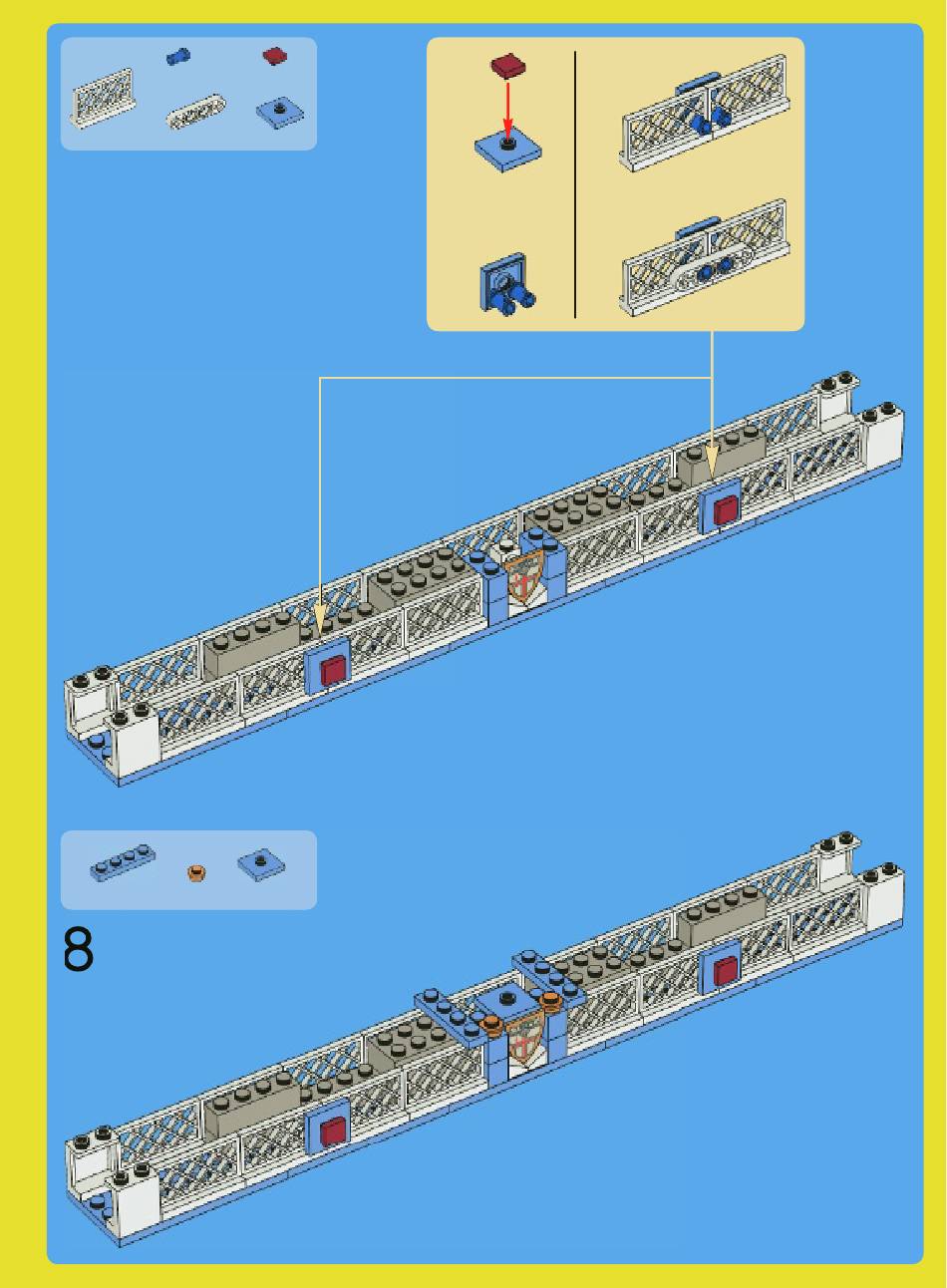 8