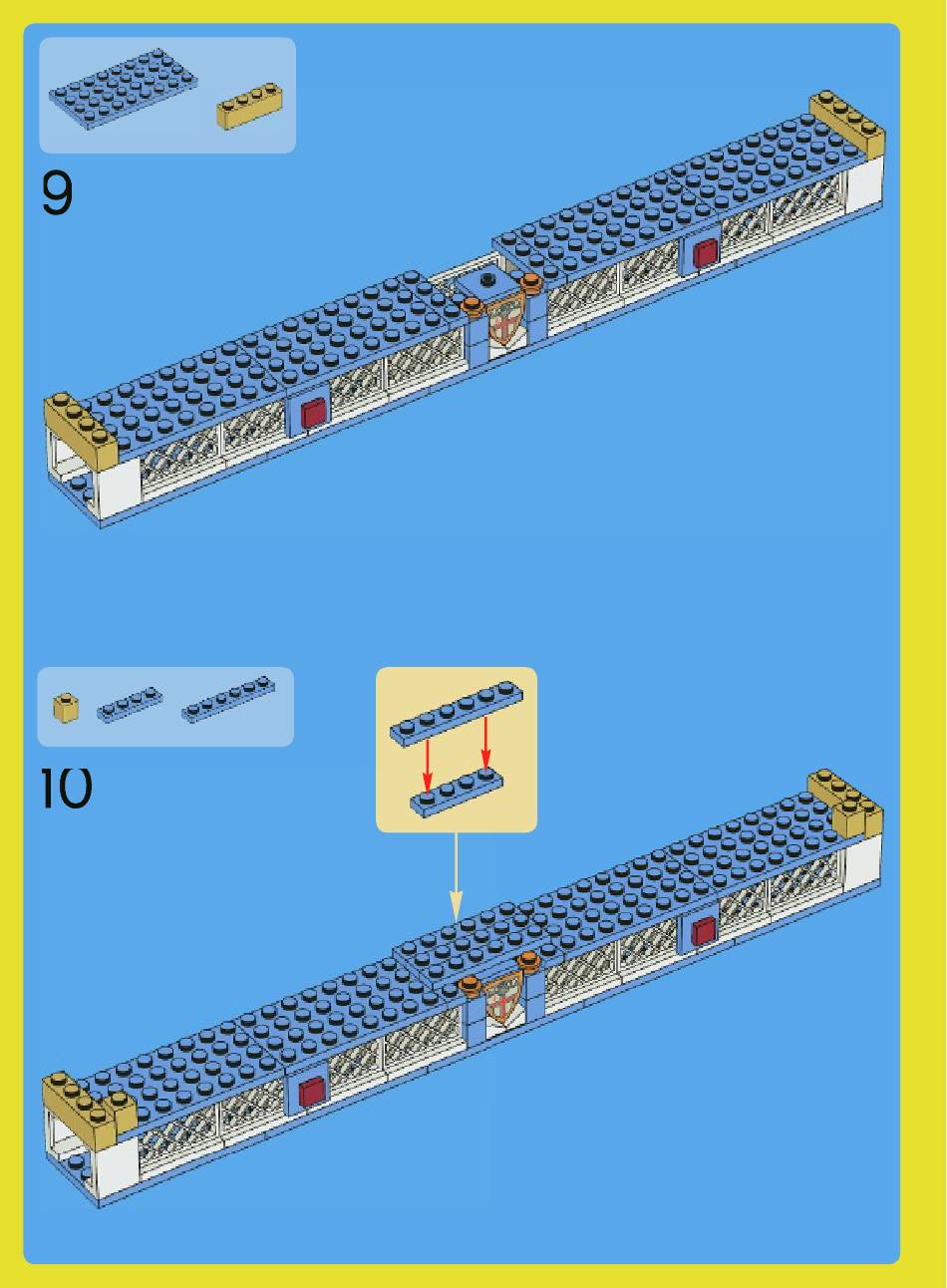 9

10