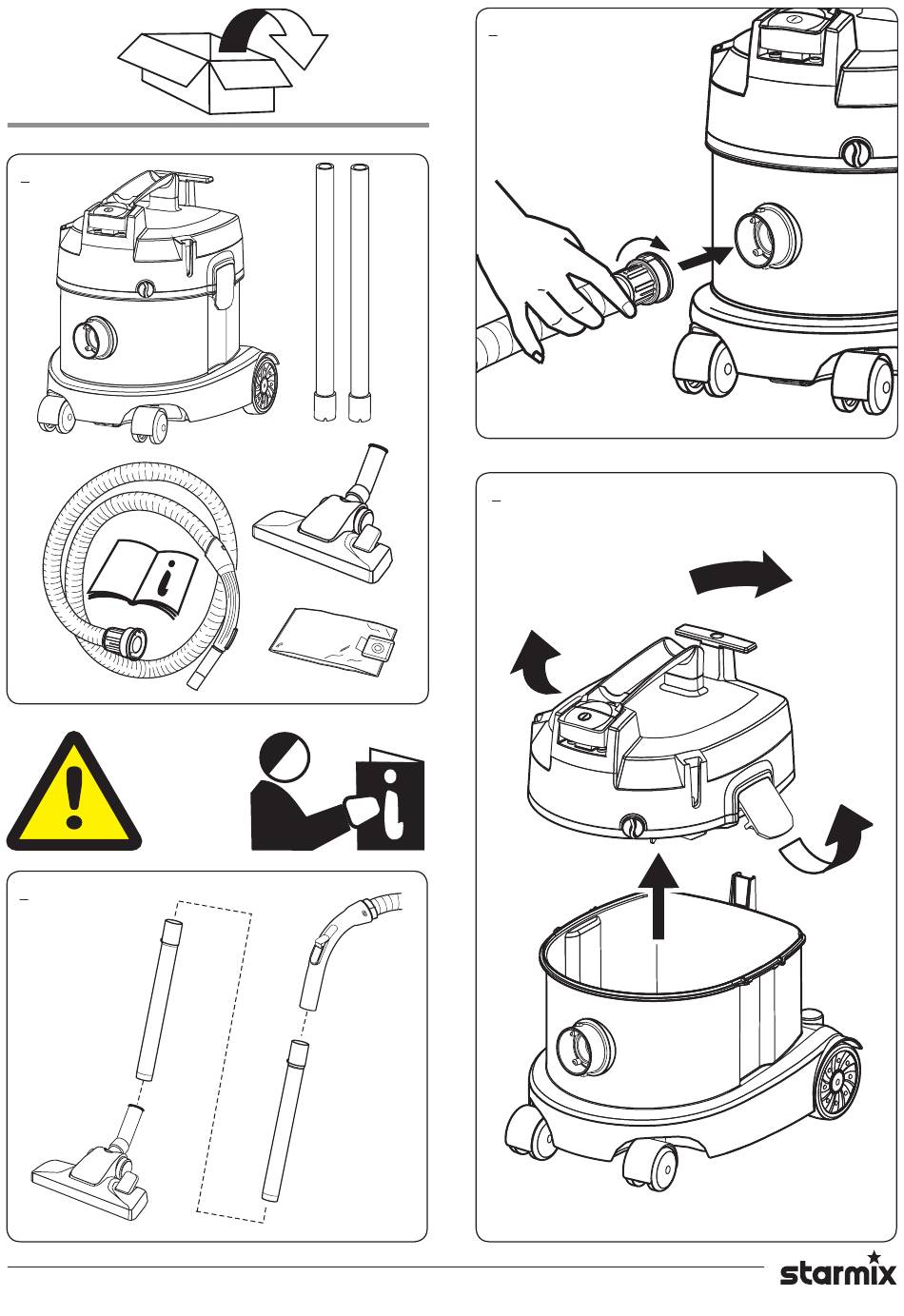 starmix