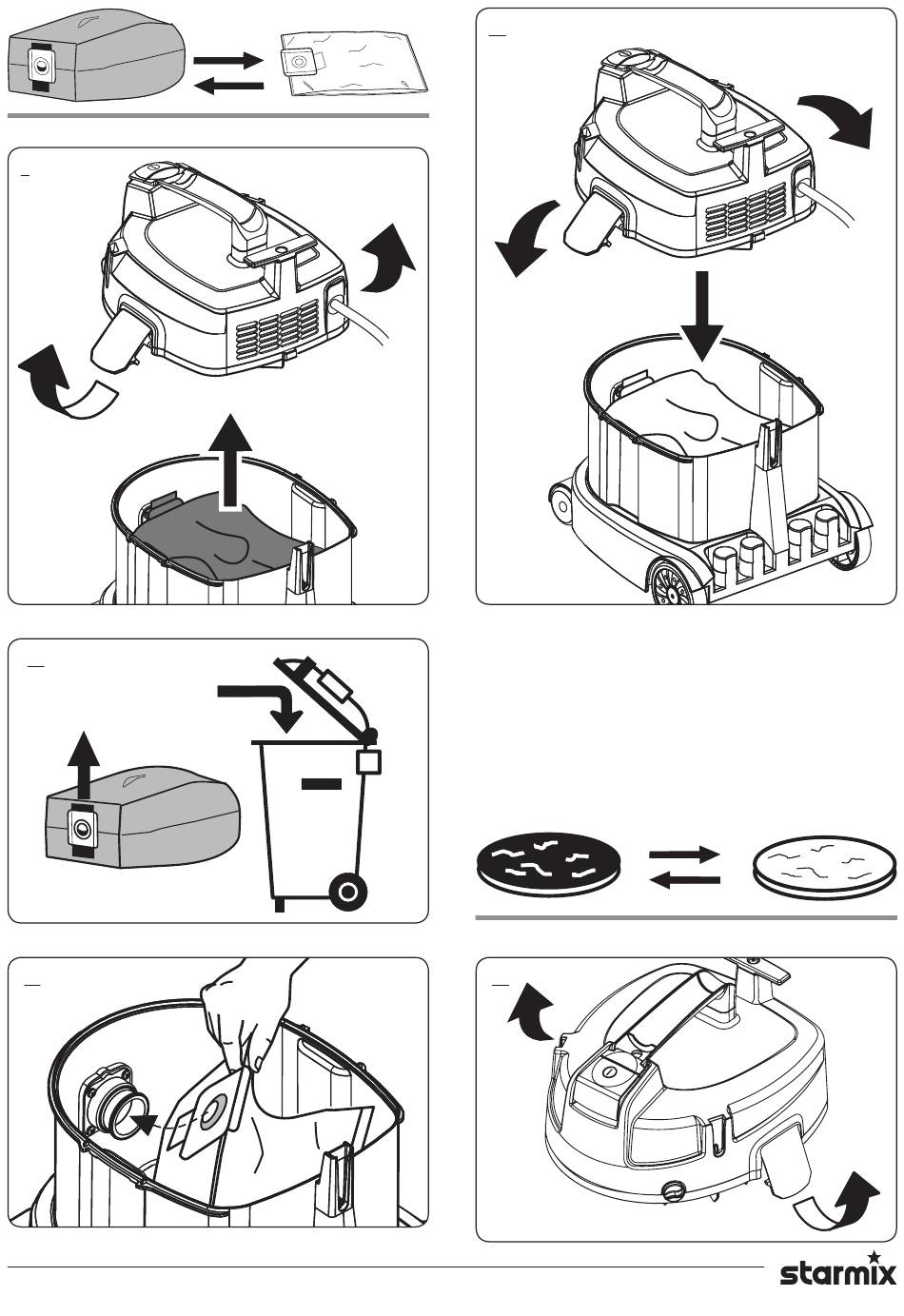 starmix