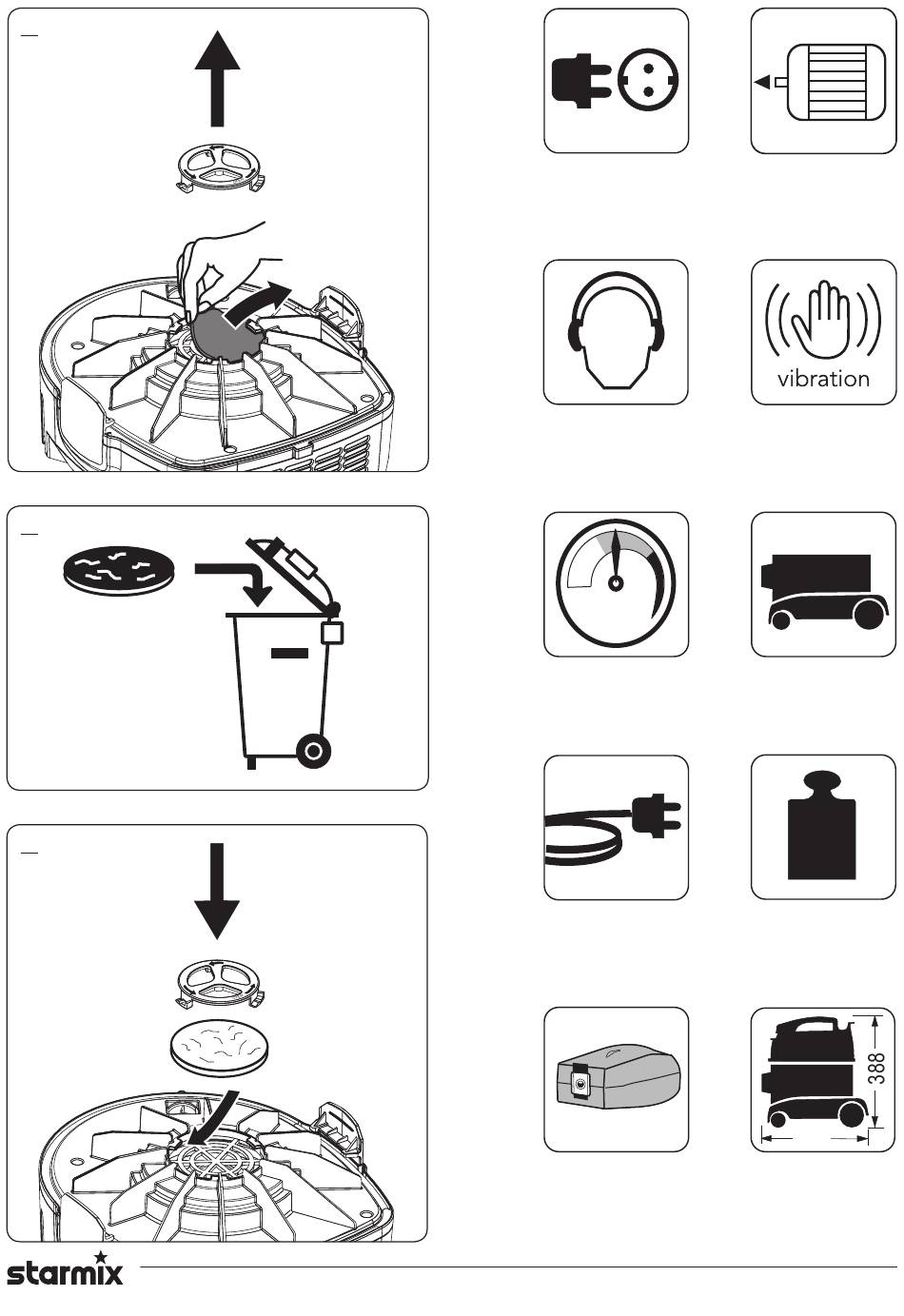 vibration

388

starmix