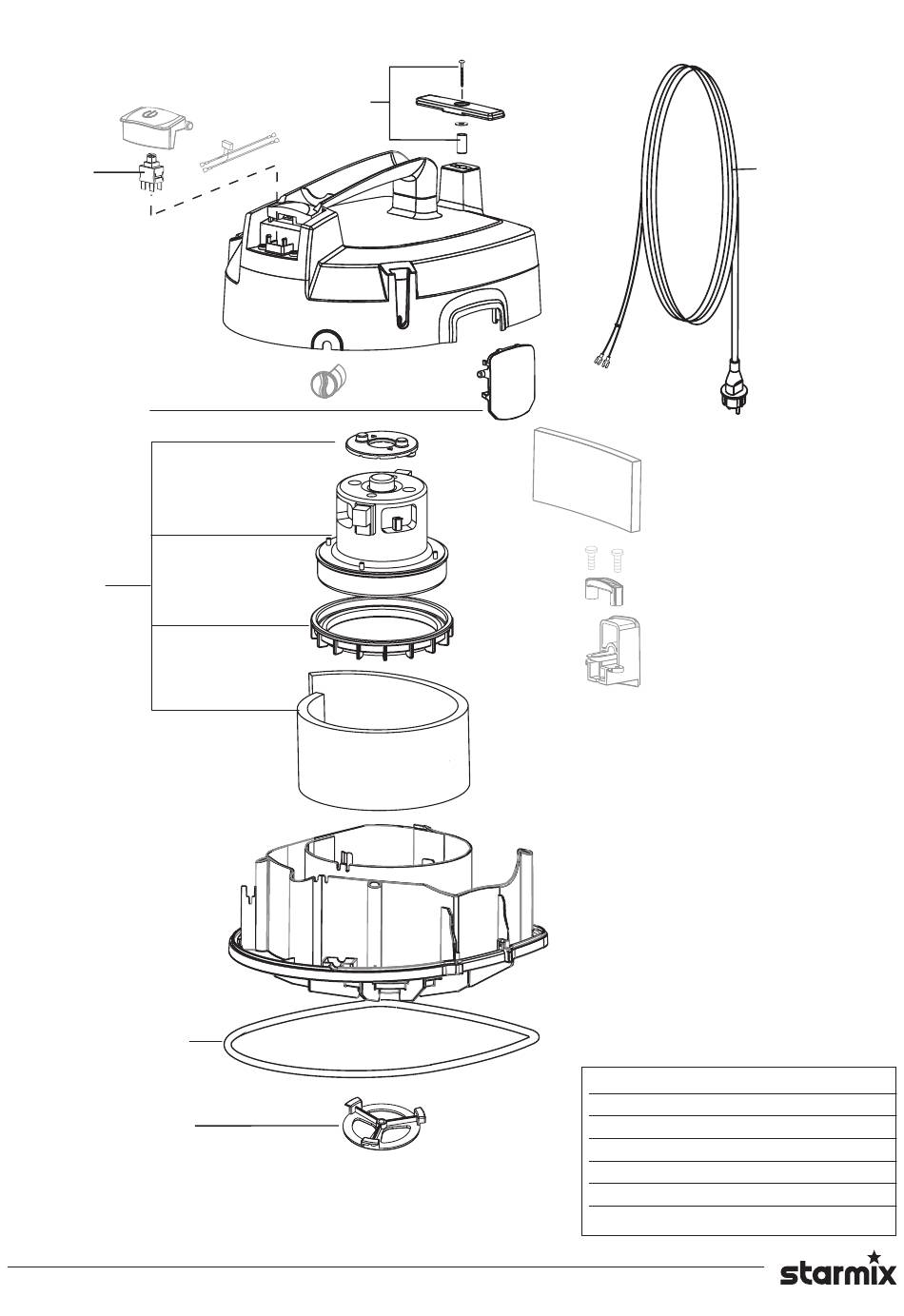 starmix