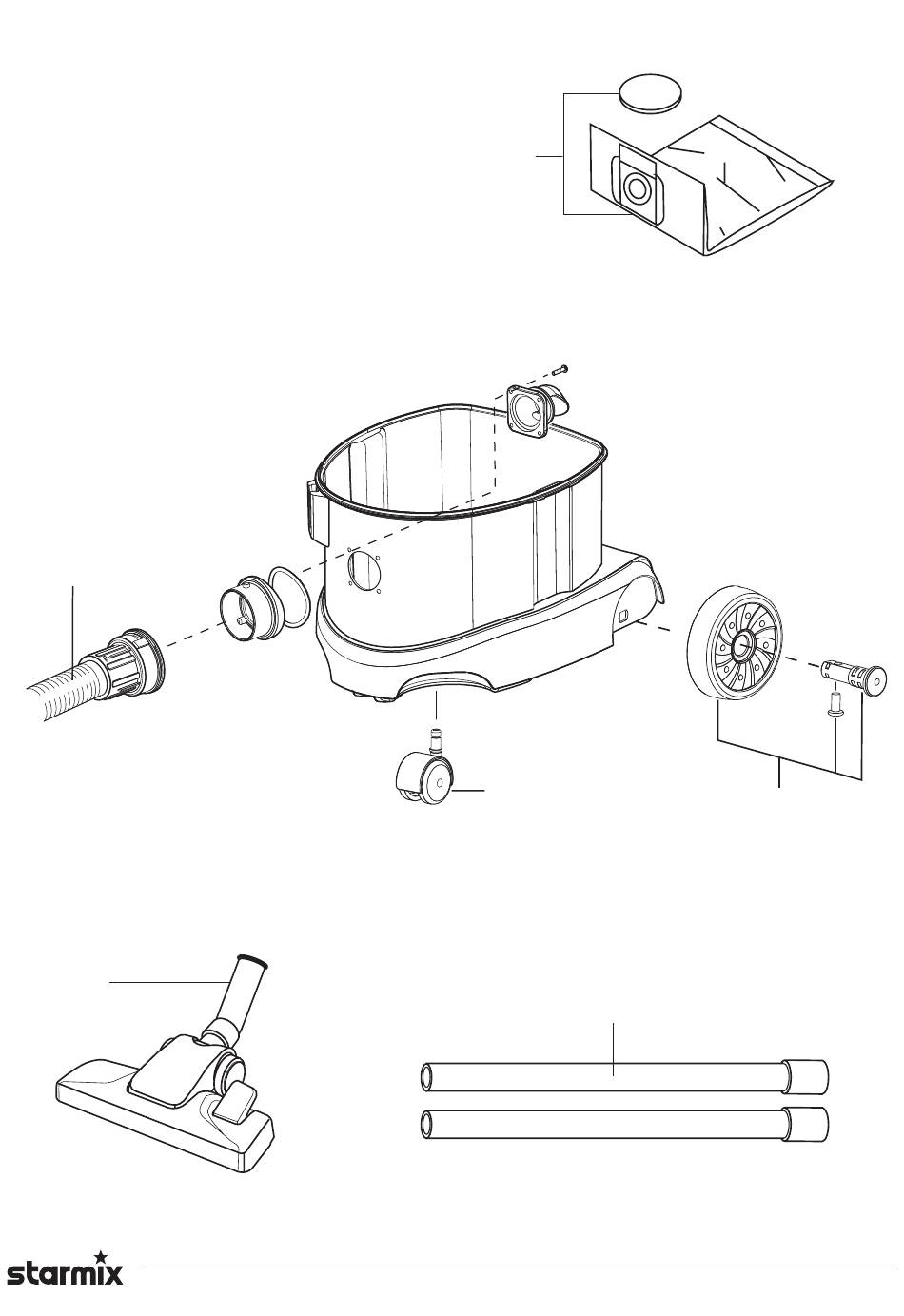 starmix