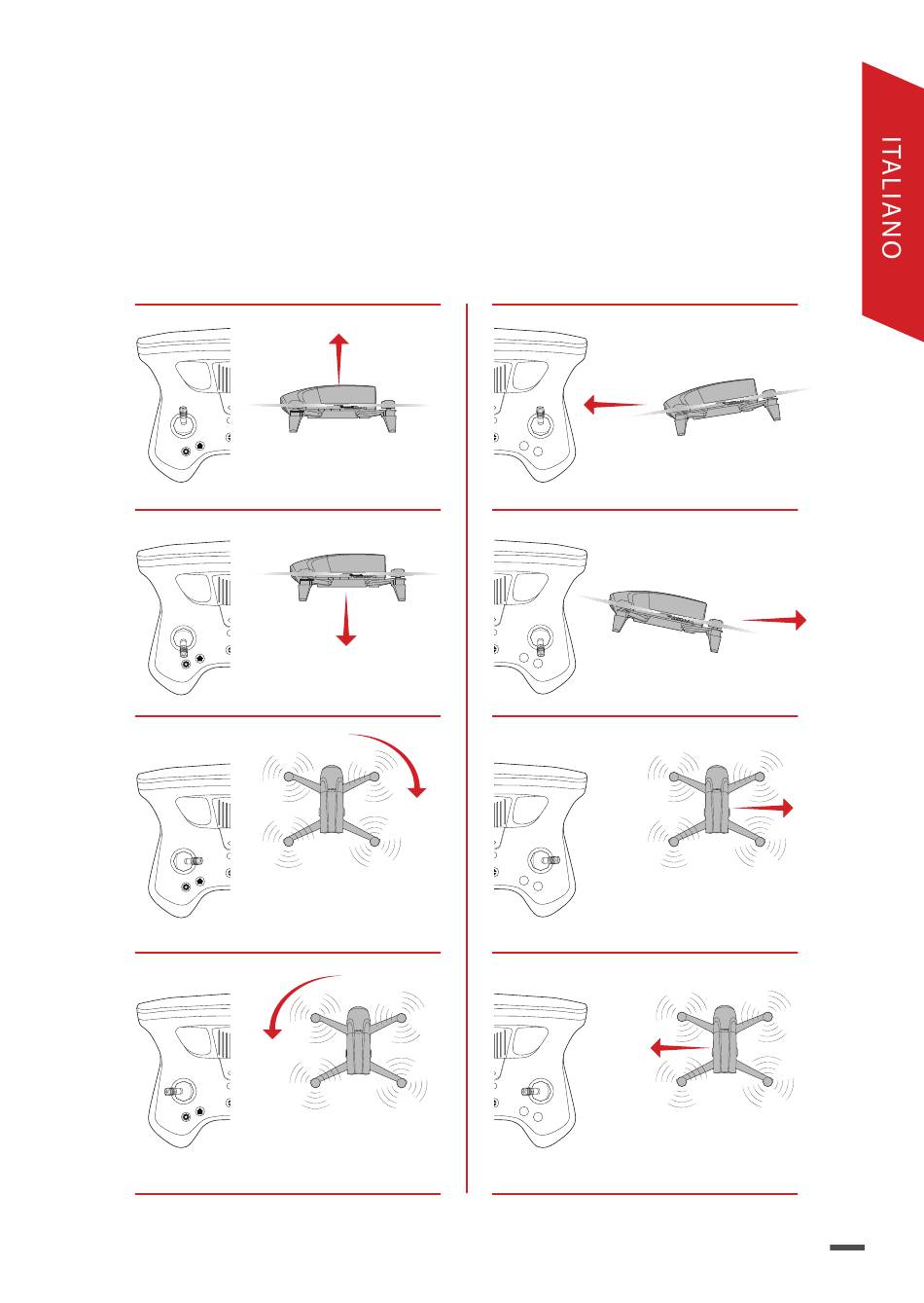 ITALIANO