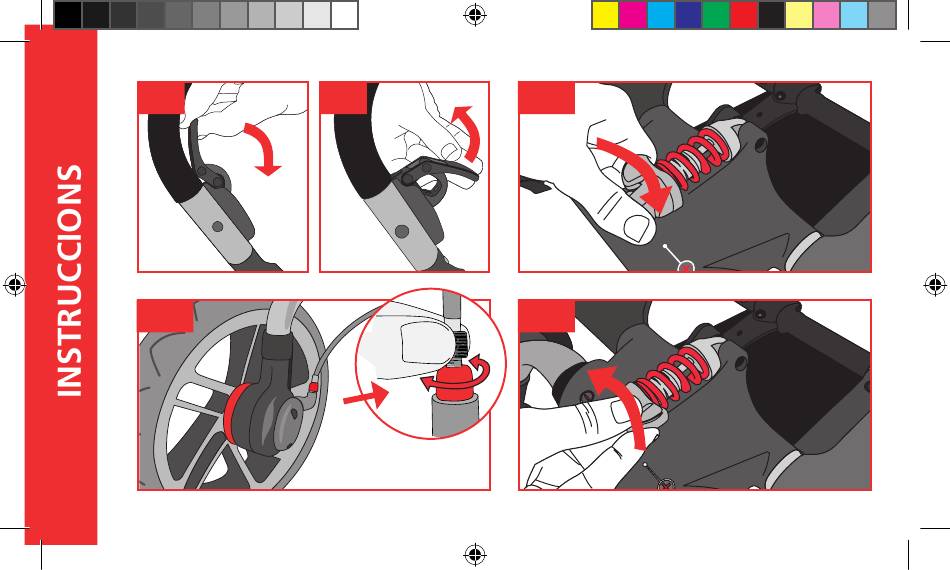 INSTRUCCIONS