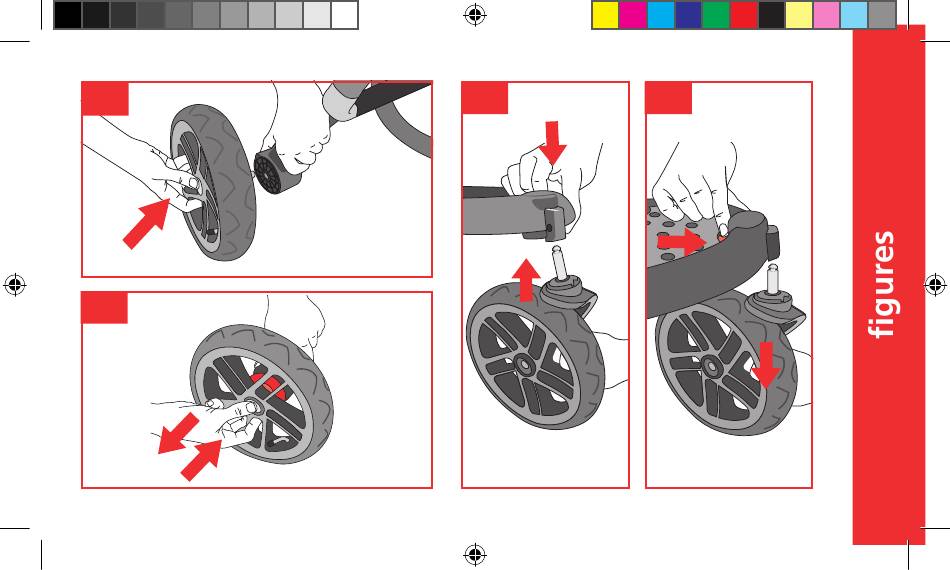 figures