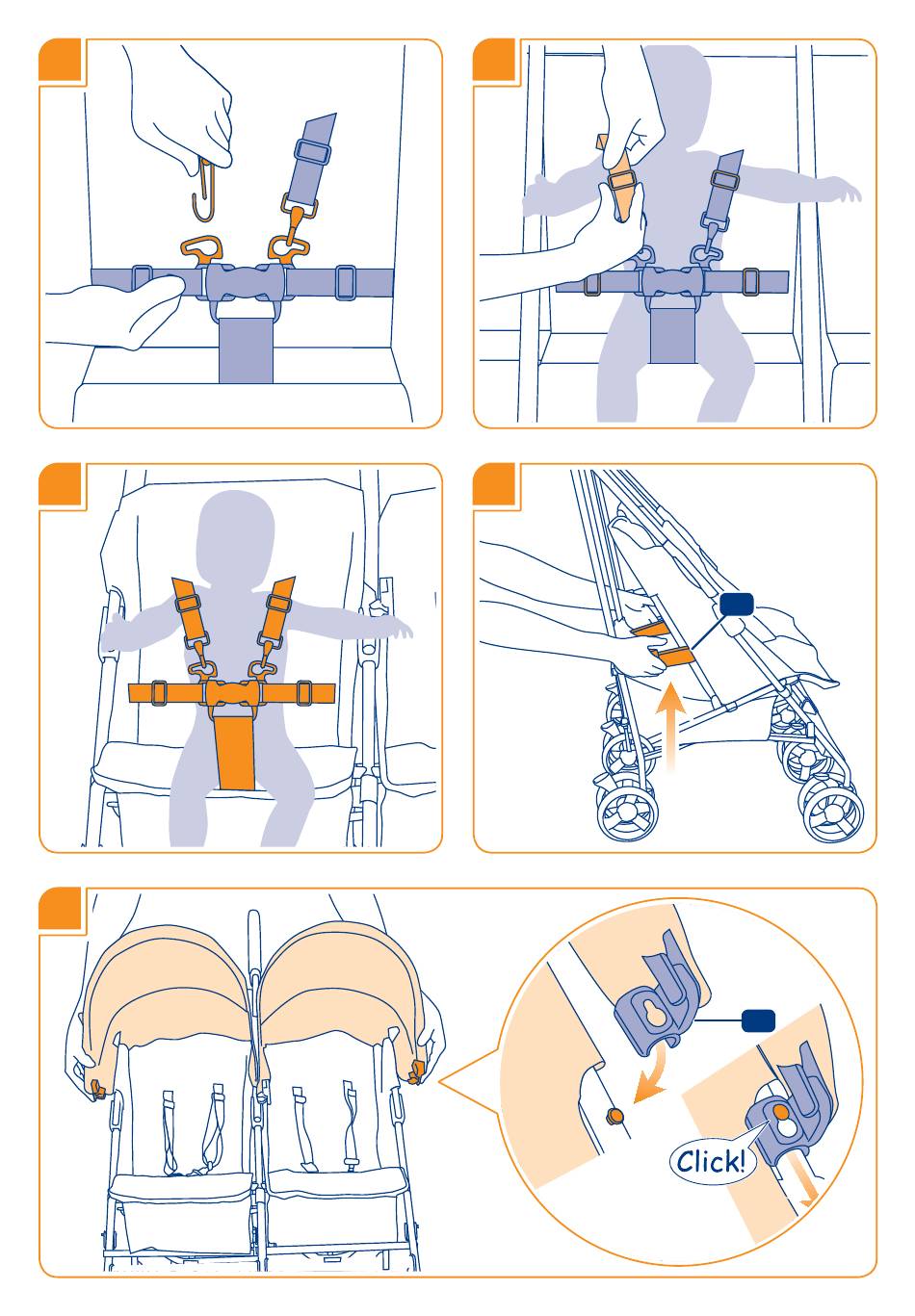 Click!