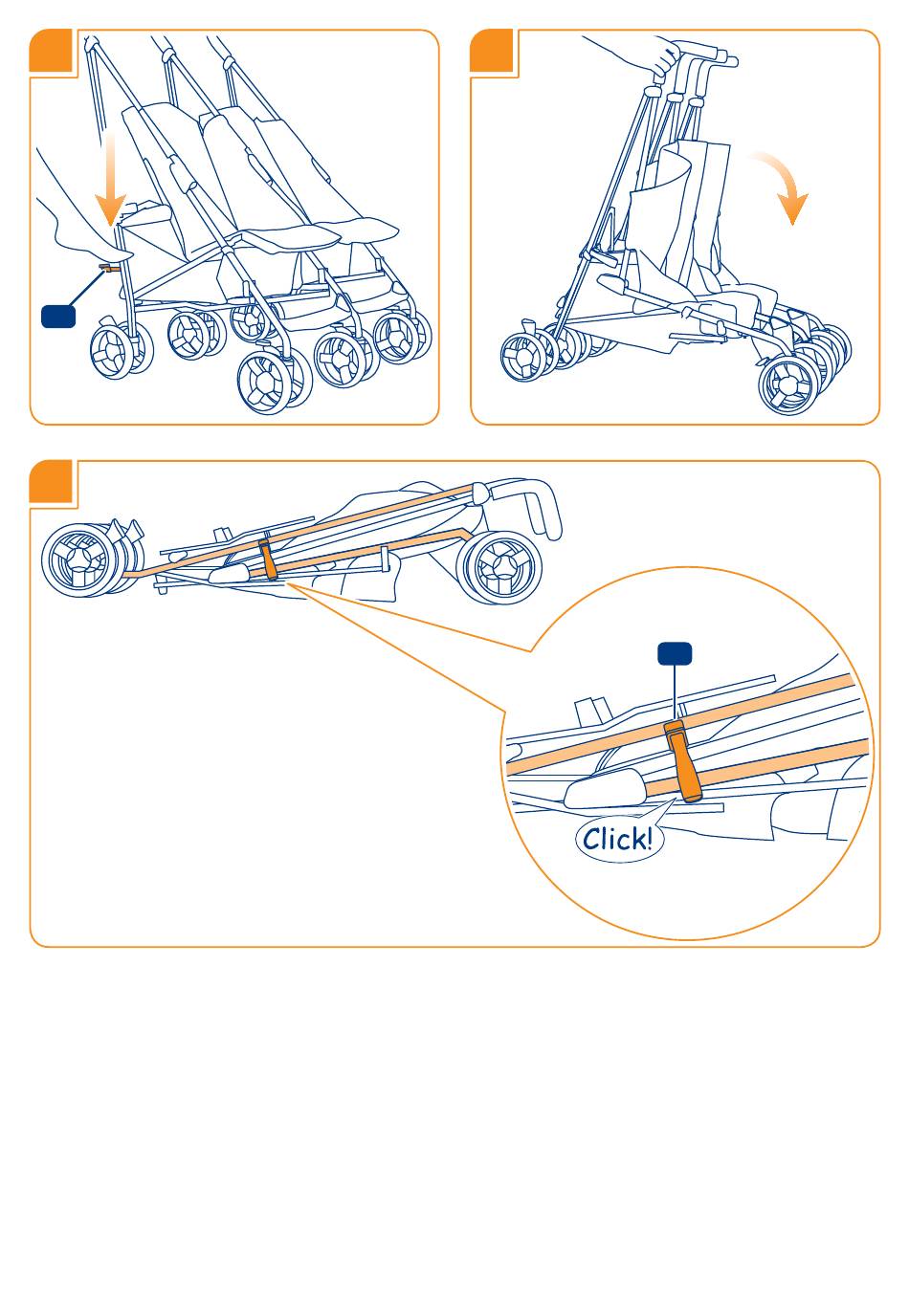 Click!