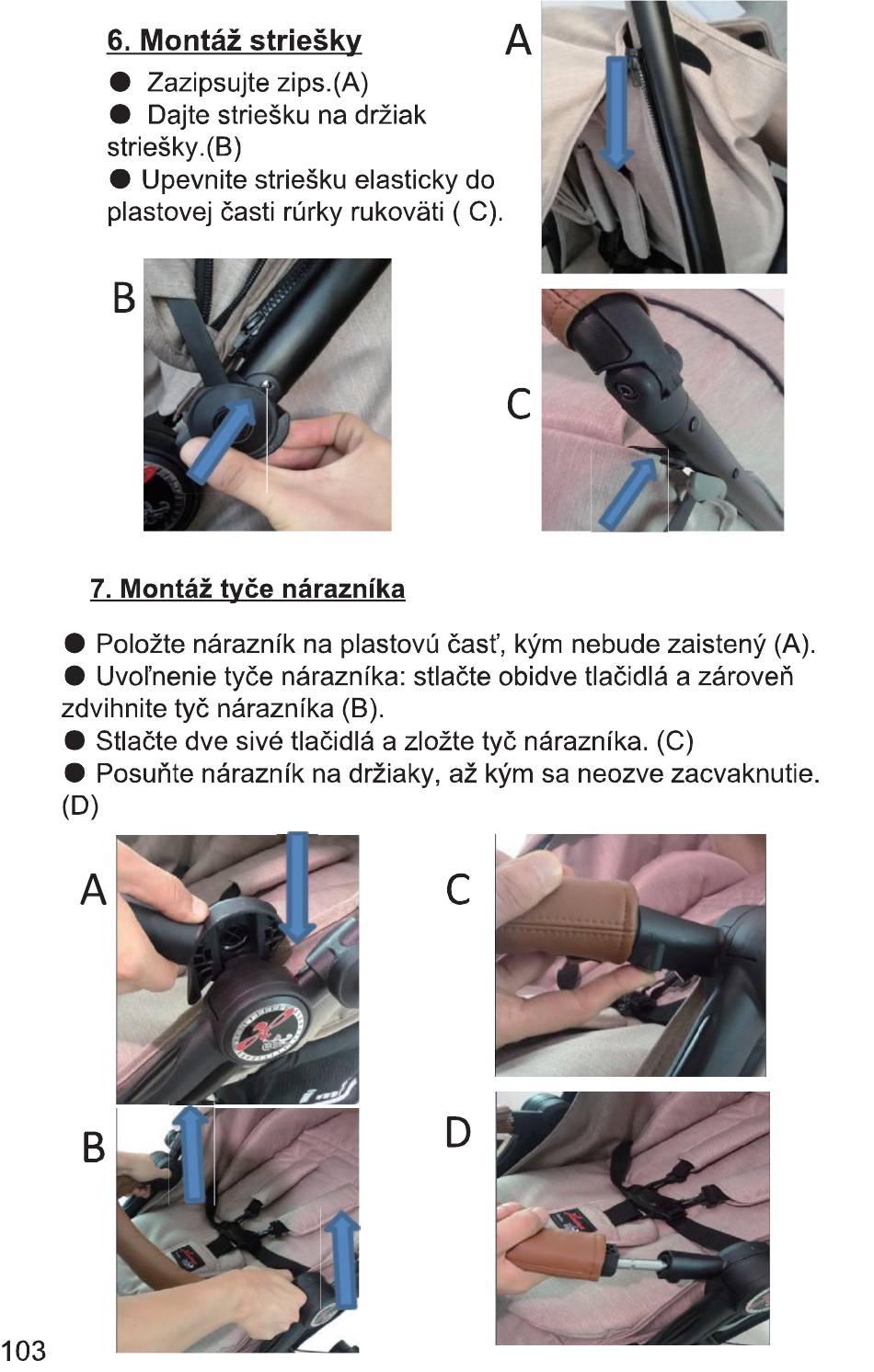 6. Montáž striešky

● Zazipsujte zips.(A)
● Dajte striešku na držiak striešky.(B)
● Upevnite striešku elasticky do plastovej časti rúrky rukoväti ( C).

A

B

C

7. Montáž tyče nárazníka

● Položte nárazník na plastovú časť, kým nebude zaistený (A).
● Uvoľnenie tyče nárazníka: stlačte obidve tlačidlá a zároveň zdvihnite tyč nárazníka (B).
● Stlačte dve sivé tlačidlá a zložte tyč nárazníka. (C)
● Posuňte nárazník na držiaky, až kým sa neozve zacvaknutie. (D)

A

C

B

D

103