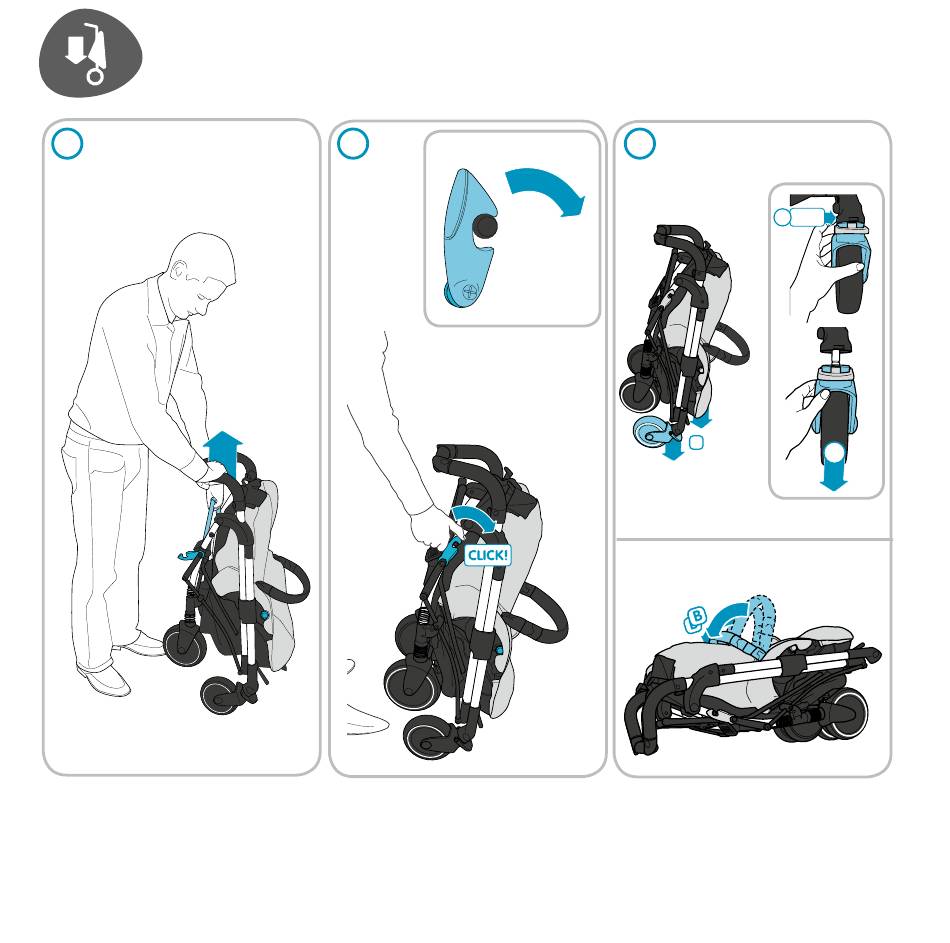 CLICK!

B