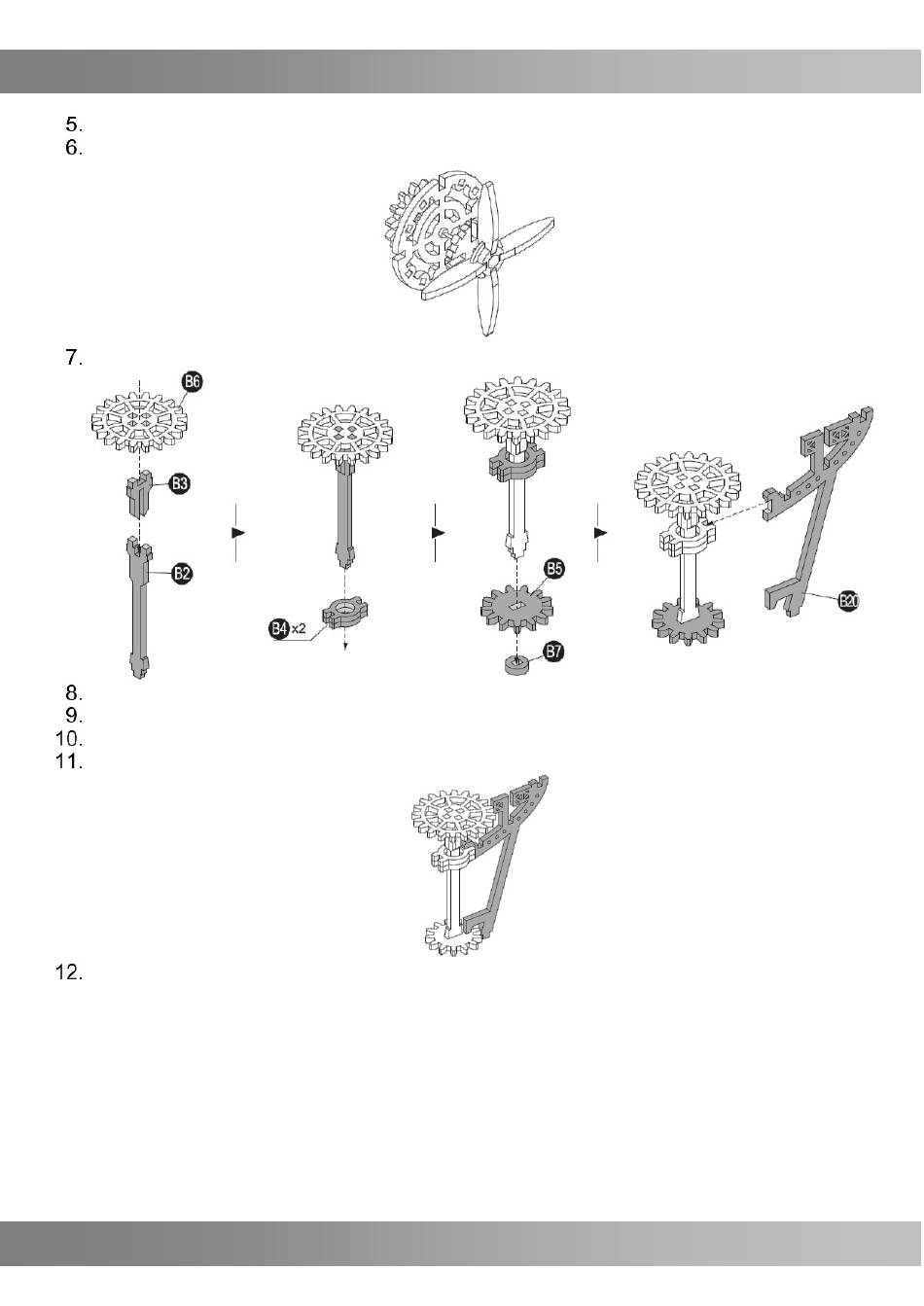 5.
6.

7.

B6

B3

B2

B4 x2

B5

B7

B20

8.
9.
10.
11.

12.