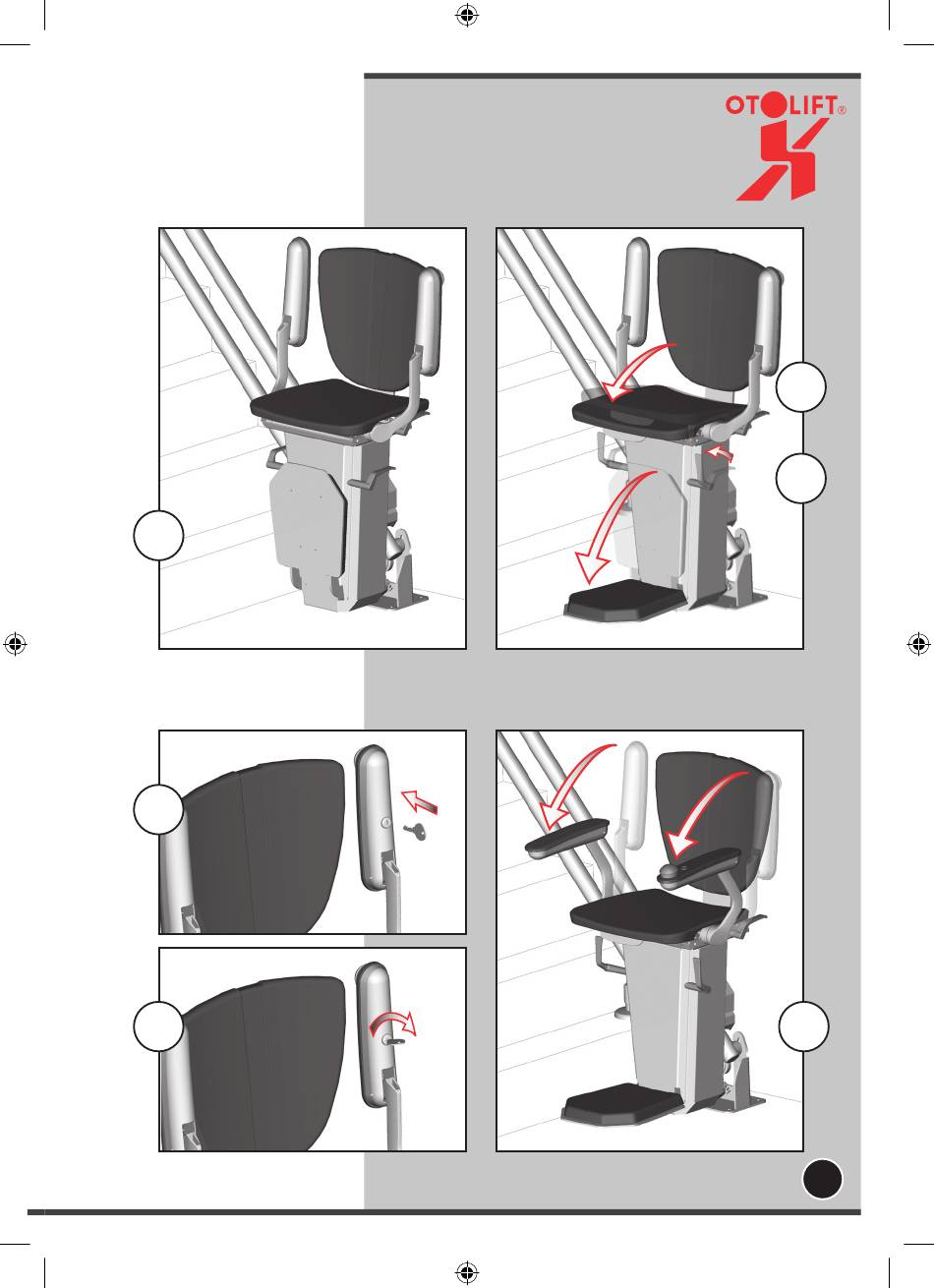 OTOLIFT®