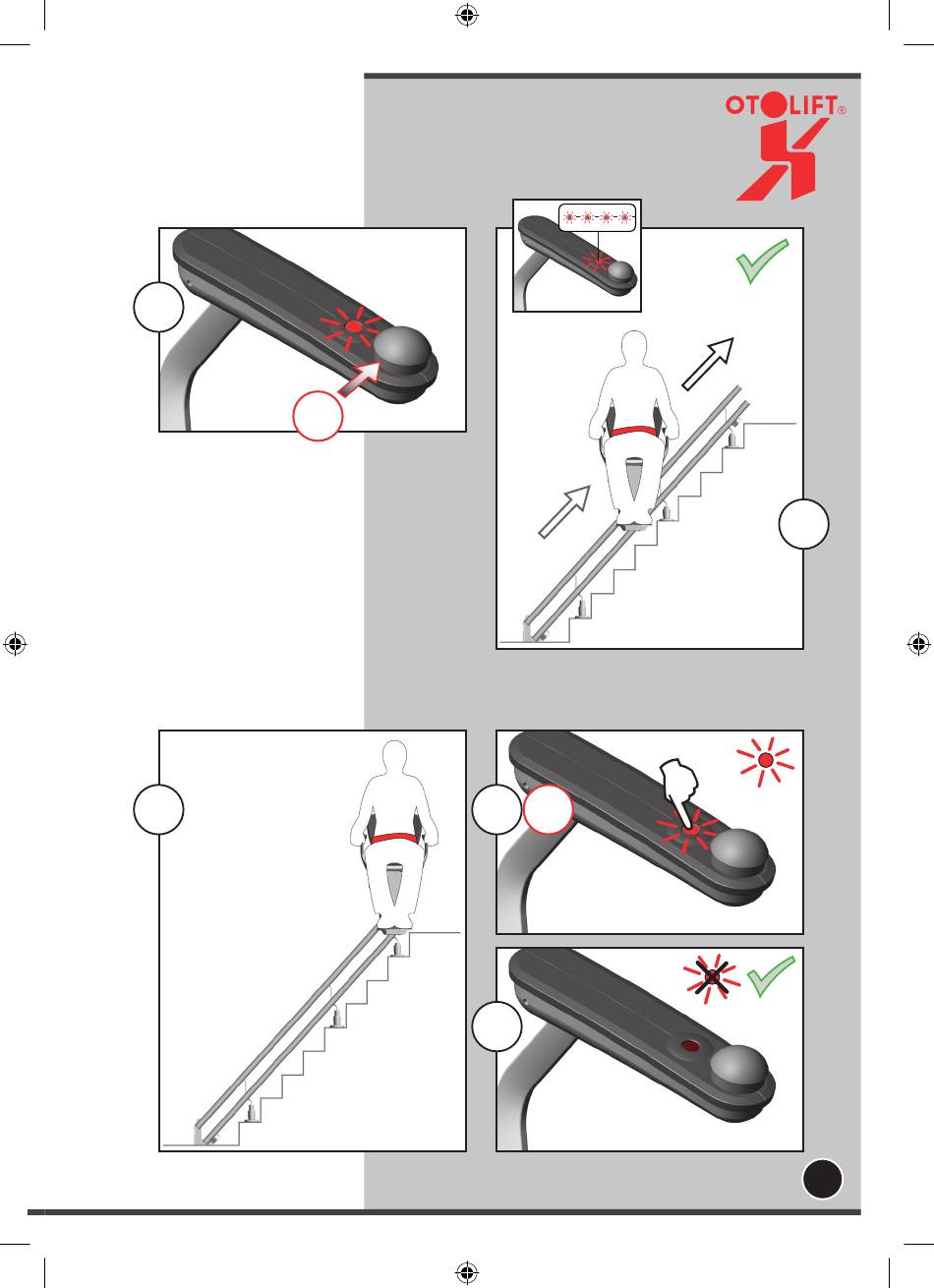 OTOLIFT®