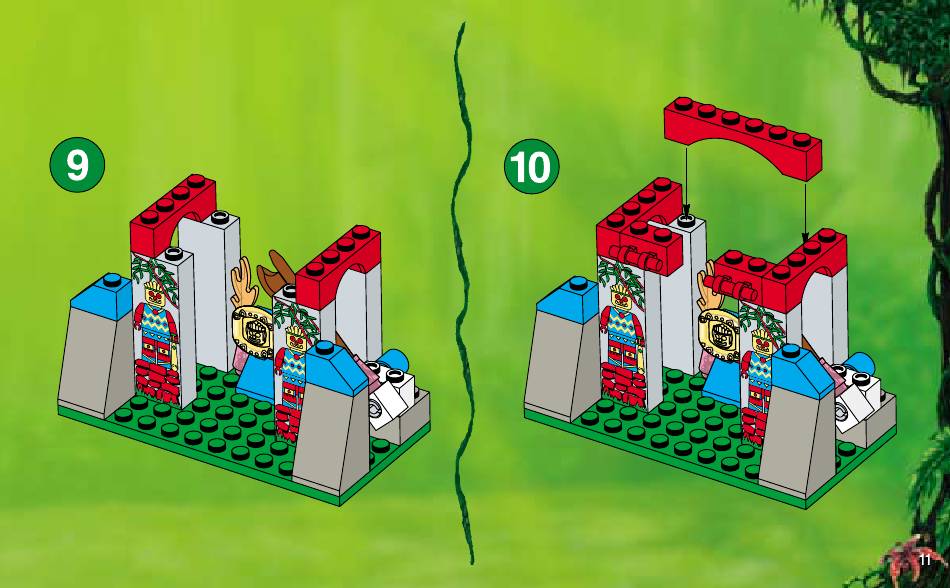 9

10

11