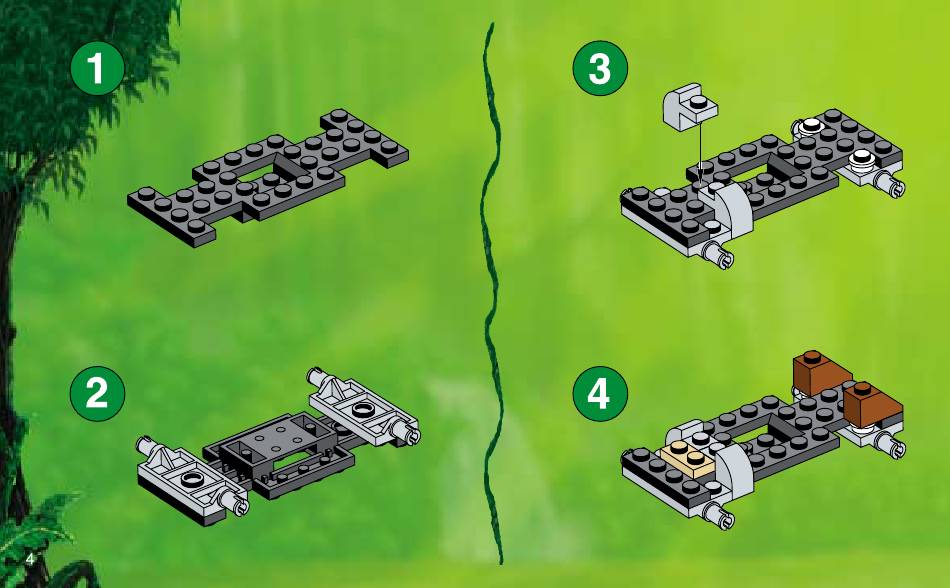 1

2

3

4

4