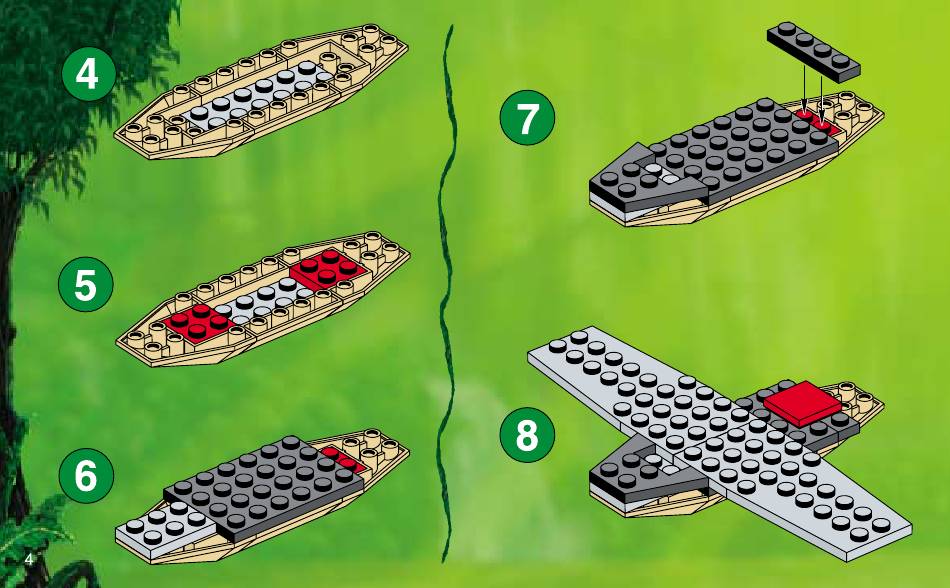 4

5

6

7

8

4