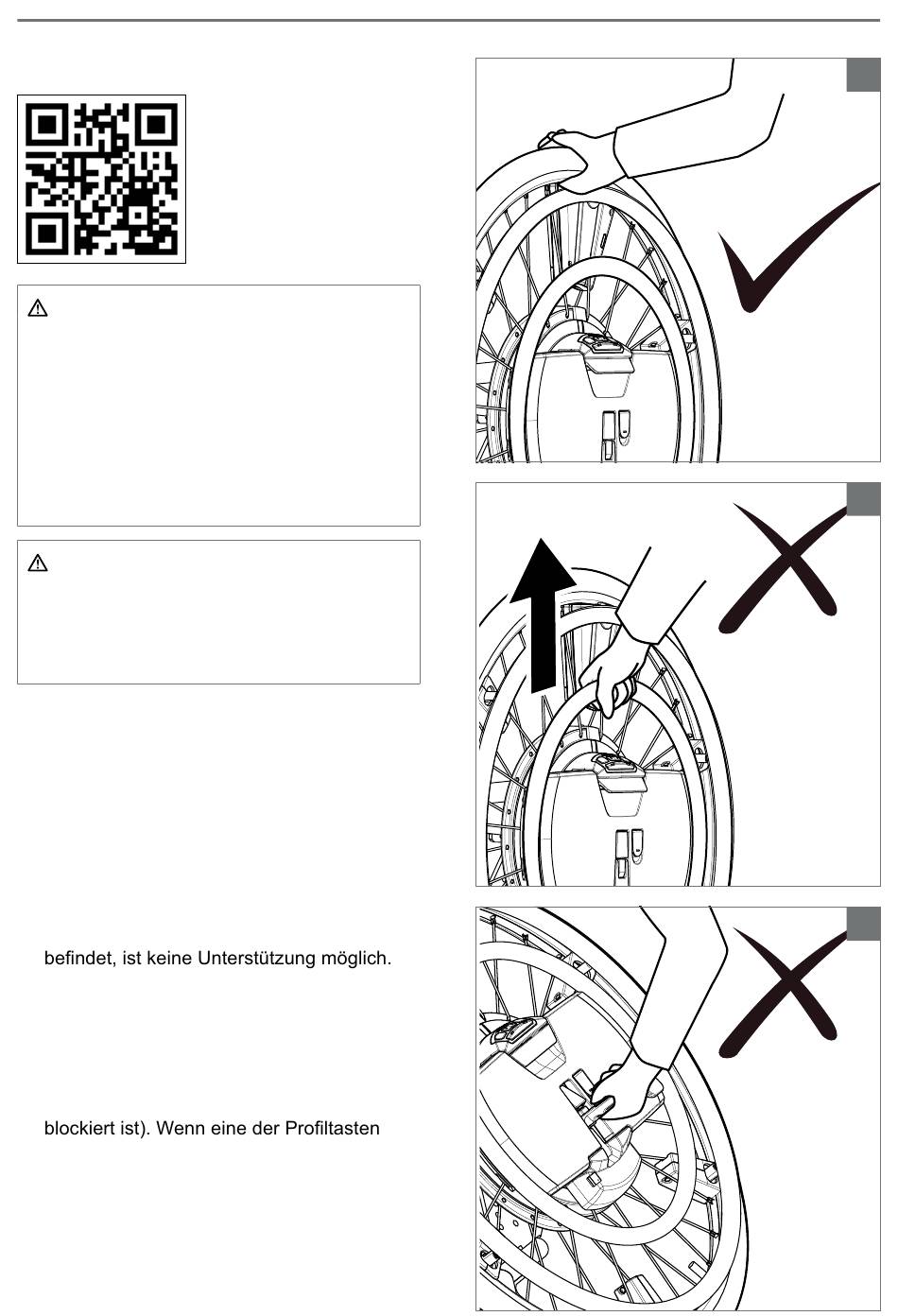 befindet, ist keine Unterstützung möglich.

blockiert ist). Wenn eine der Profiltasten